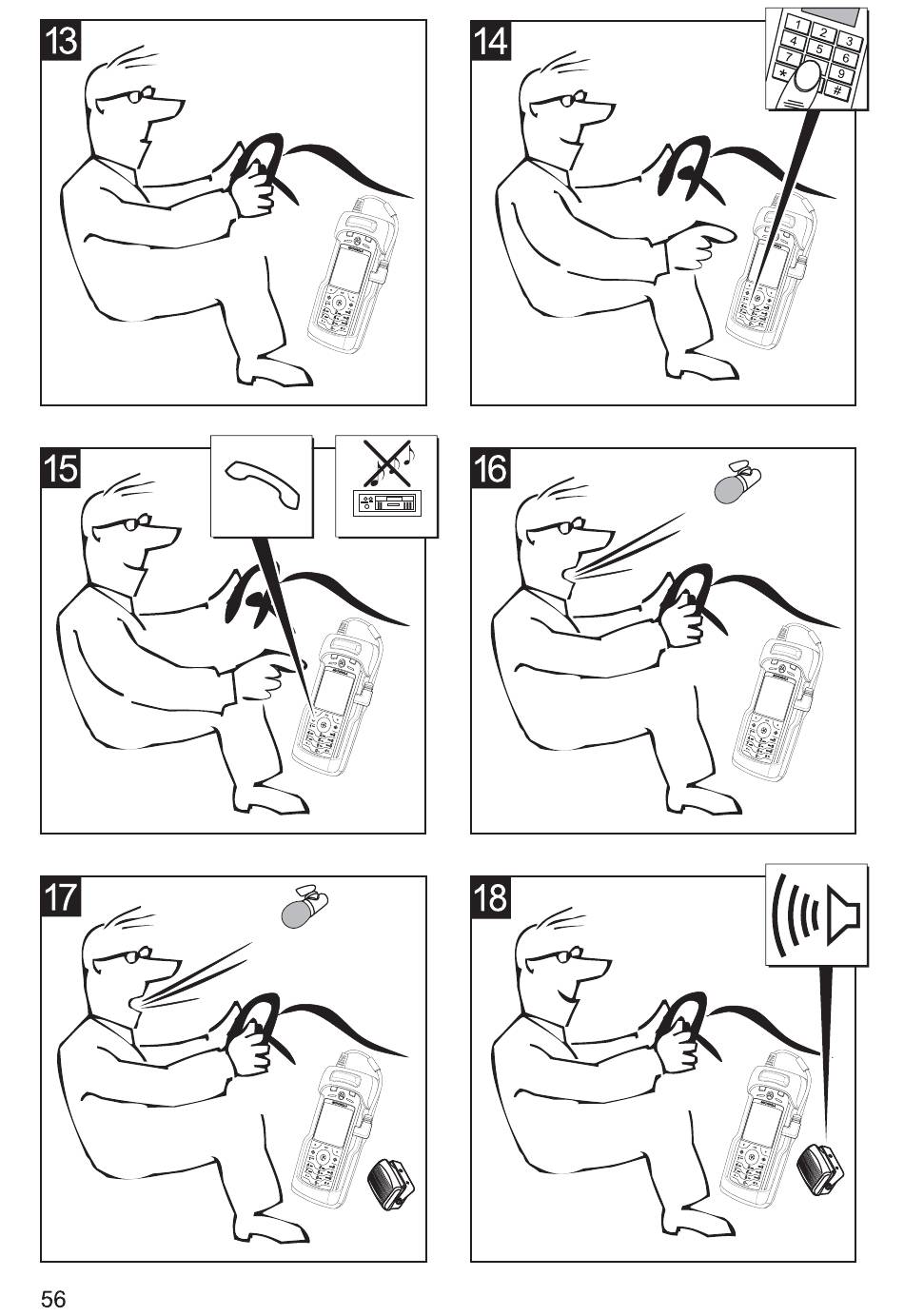 13

14

1 2 3
4 5 6
7 9
* #

15

16

17

18

56