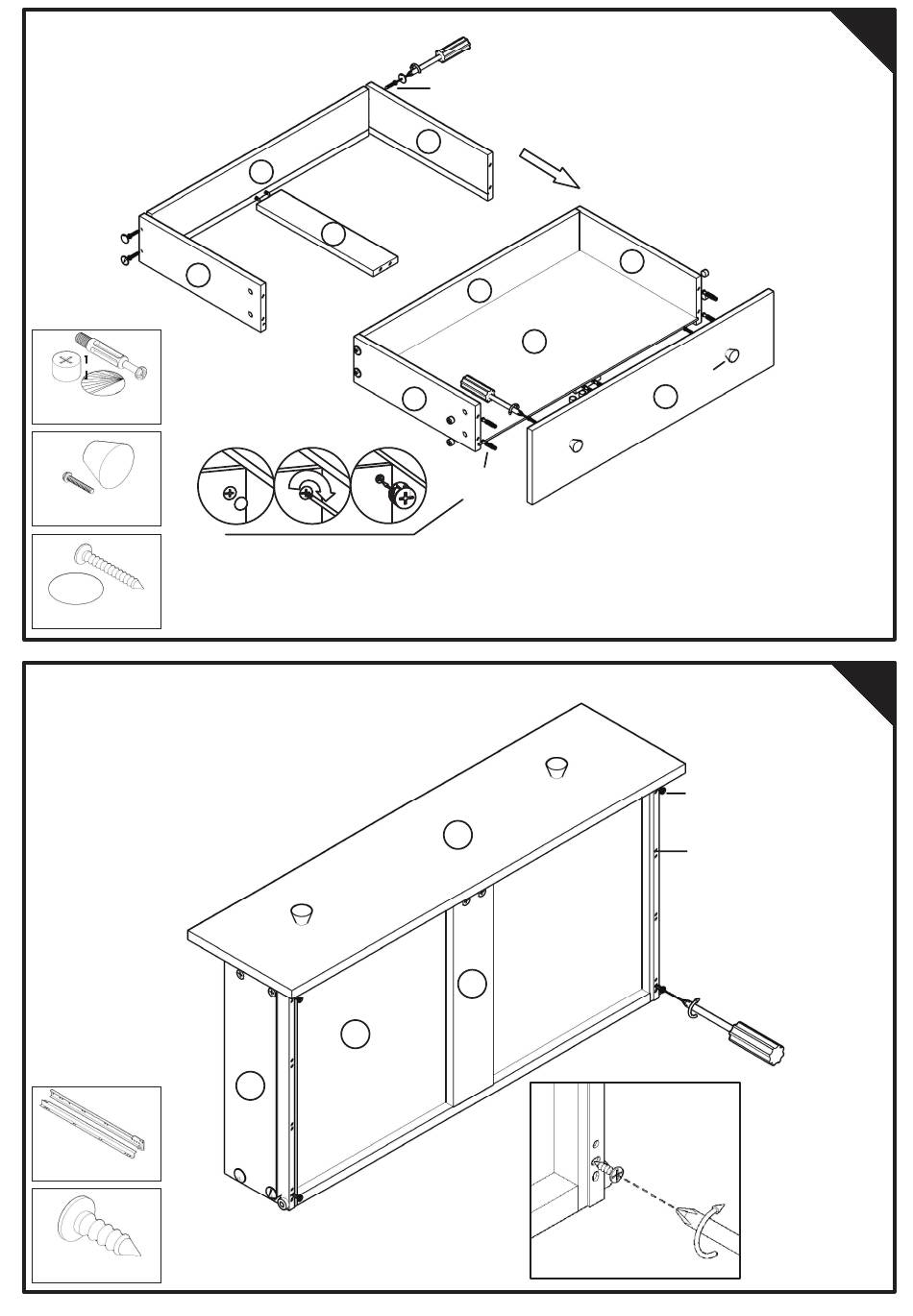 1