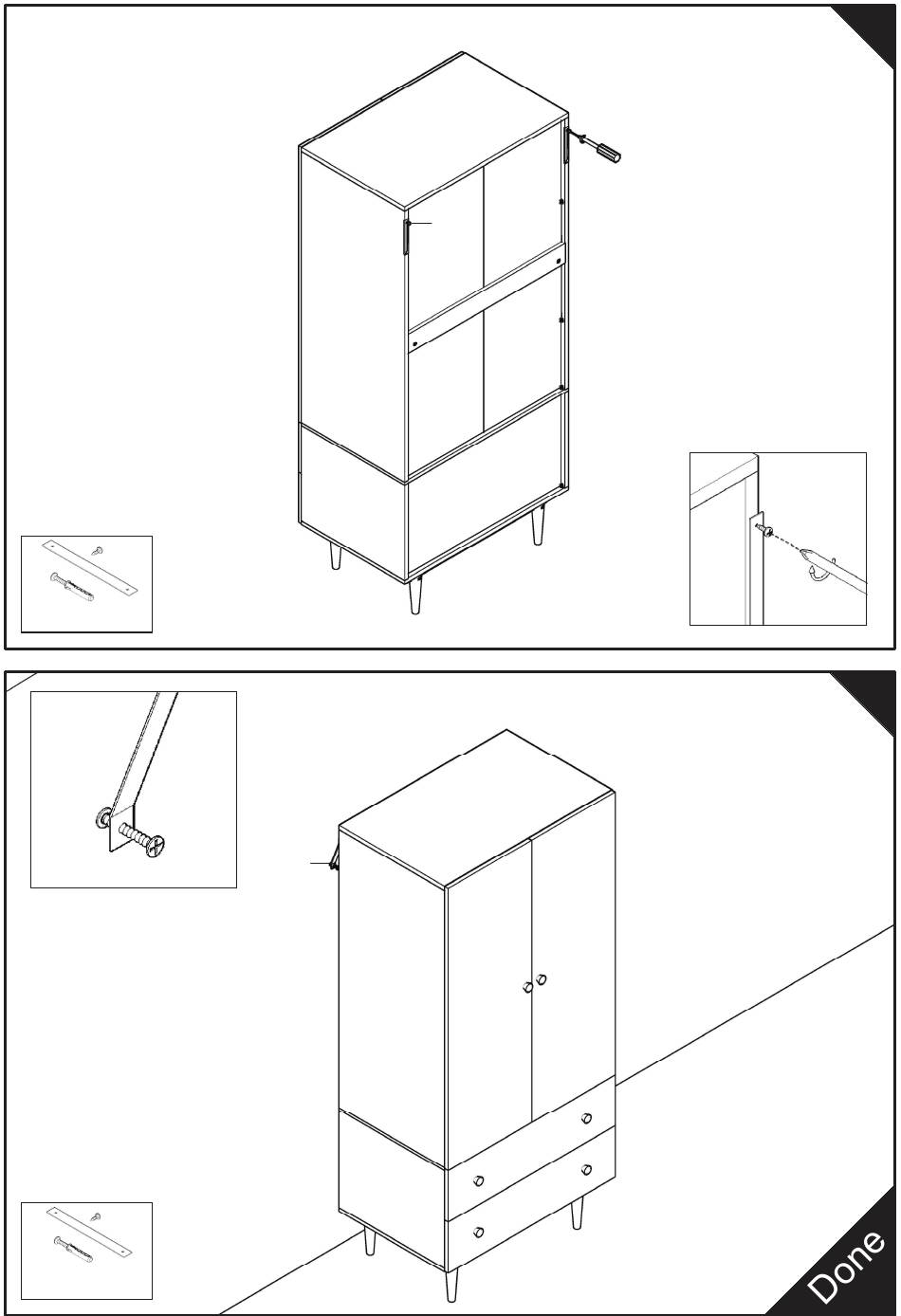 Done