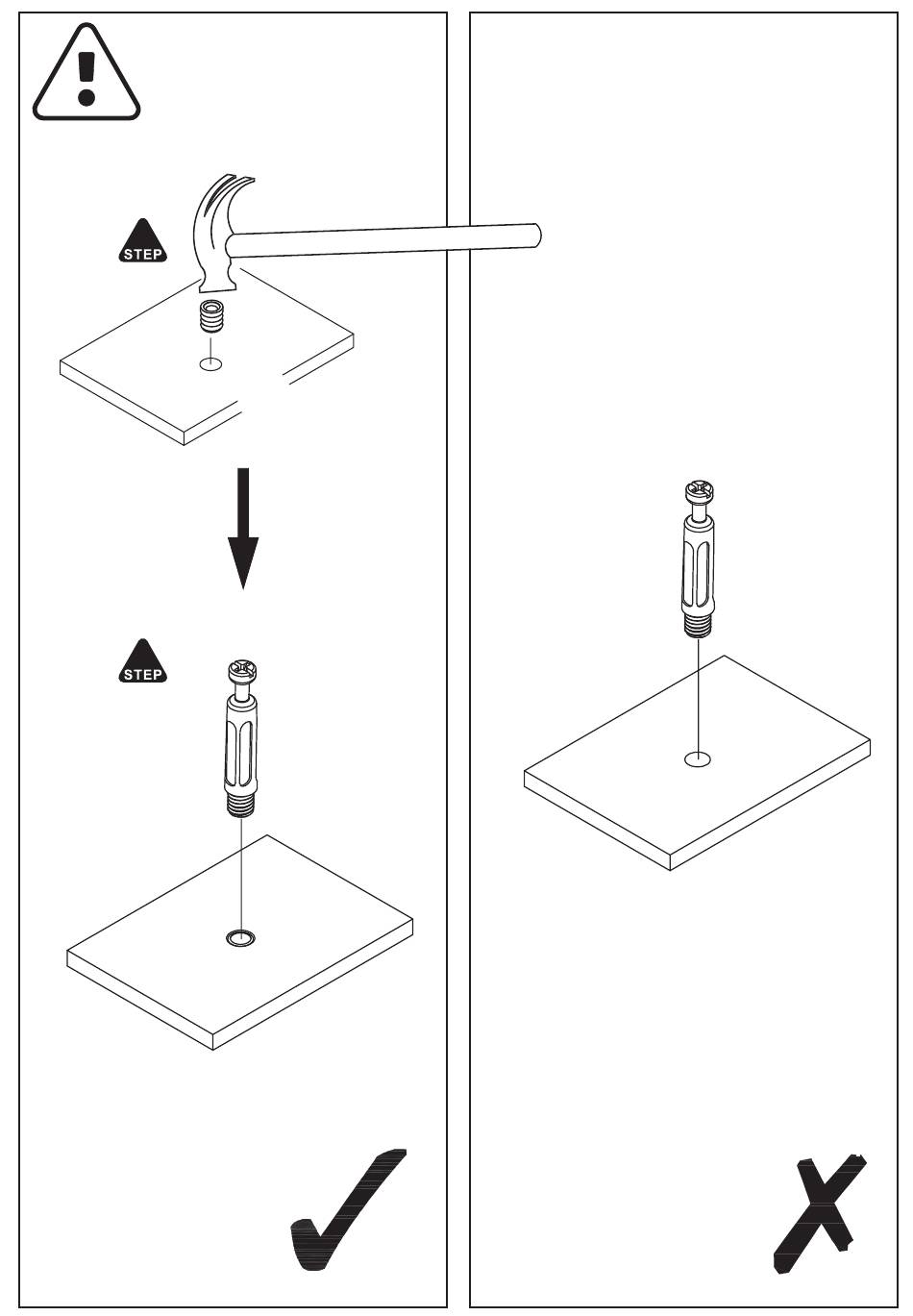 STEP

STEP