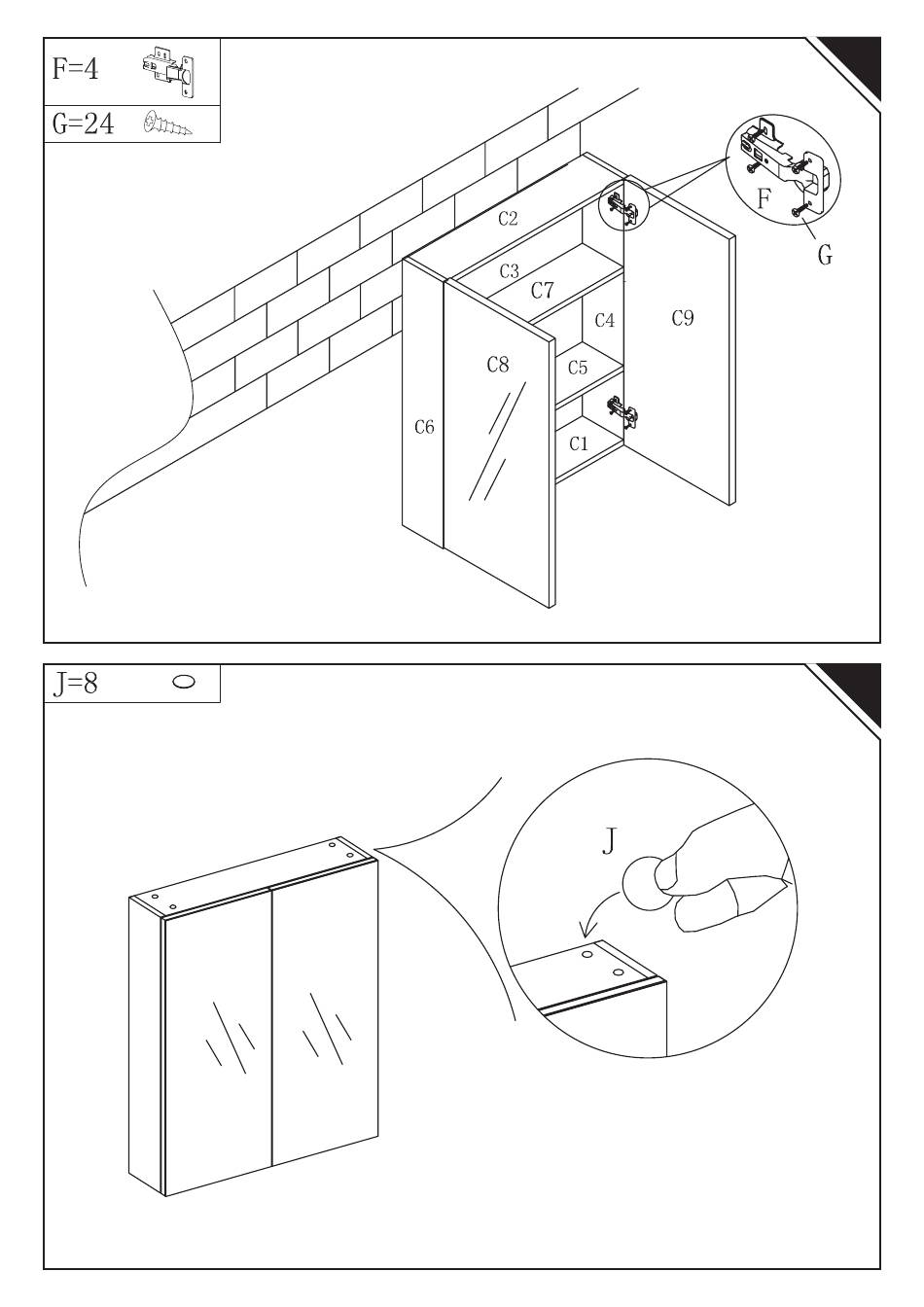 F=4

G=24

F

G

C2

C3

C7

C4

C9

C8

C5

C6

C1

J=8

J