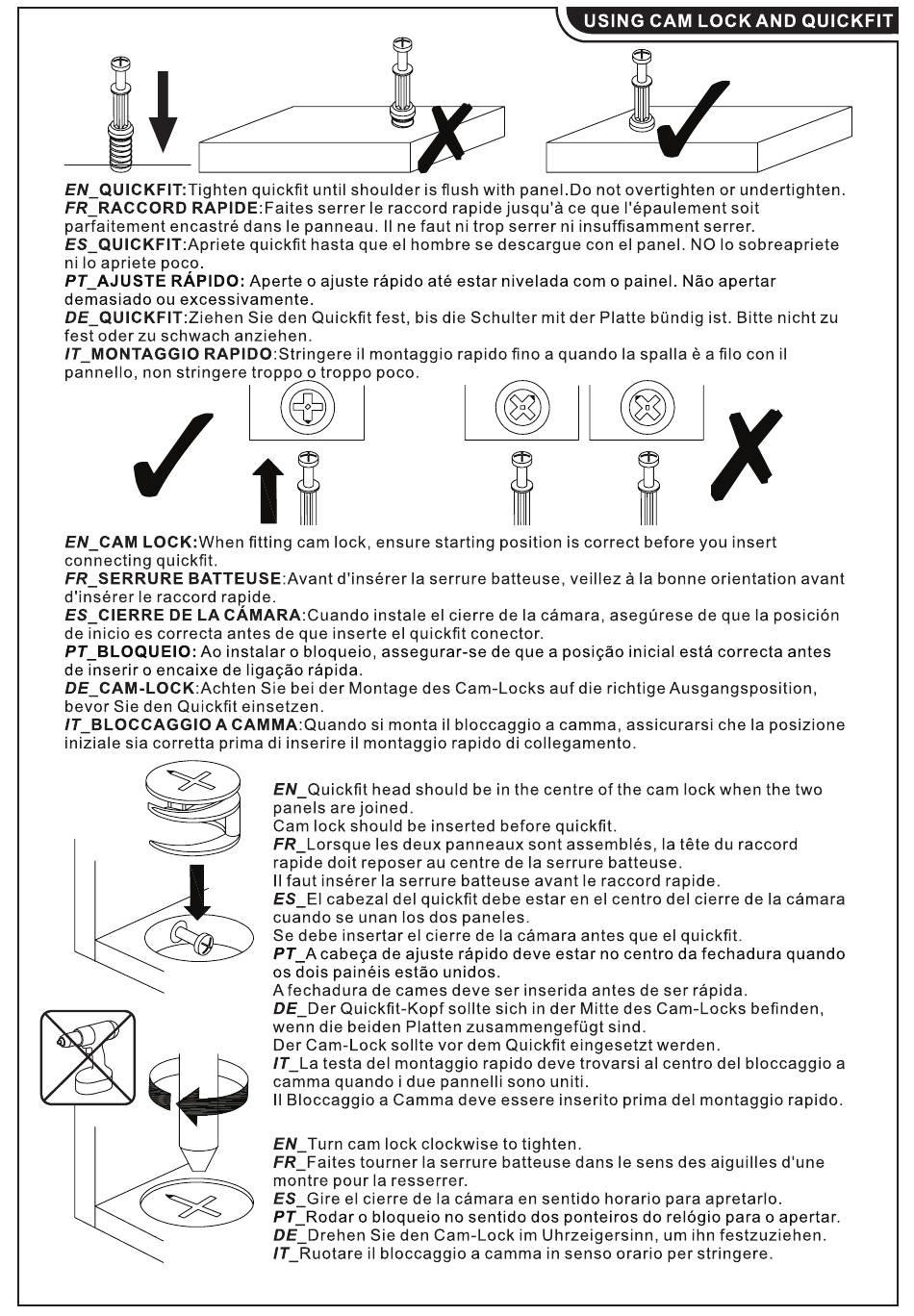 USING CAM LOCK AND QUICKFIT

EN_QUICKFIT:Tighten quickfit until shoulder is flush with panel.Do not overtighten or undertighten.
FR_RACCORD RAPIDE:Faites serrer le raccord rapide jusqu'à ce que l'épaulement soit parfaitement encastré dans le panneau. Il ne faut ni trop serrer ni insuffisamment serrer.
ES_QUICKFIT:Apriete quickfit hasta que el hombre se descargue con el panel. NO lo sobreapriete ni lo apriete poco.
PT_AJUSTE RÁPIDO: Aperte o ajuste rápido até estar nivelada com o painel. Não apertar demasiado ou excessivamente.
DE_QUICKFIT:Ziehen Sie den Quickfit fest, bis die Schulter mit der Platte bündig ist. Bitte nicht zu fest oder zu schwach anziehen.
IT_MONTAGGIO RAPIDO:Stringere il montaggio rapido fino a quando la spalla è a filo con il pannello, non stringere troppo o troppo poco.

EN_CAM LOCK:When fitting cam lock, ensure starting position is correct before you insert connecting quickfit.
FR_SERRURE BATTEUSE:Avant d'insérer la serrure batteuse, veillez à la bonne orientation avant d'insérer le raccord rapide.
ES_CIERRE DE LA CÁMARA:Cuando instale el cierre de la cámara, asegúrese de que la posición de inicio es correcta antes de que inserte el quickfit conector.
PT_BLOQUEIO: Ao instalar o bloqueio, assegurar-se de que a posição inicial está correcta antes de inserir o encaixe de ligação rápida.
DE_CAM-LOCK:Achten Sie bei der Montage des Cam-Locks auf die richtige Ausgangsposition, bevor Sie den Quickfit einsetzen.
IT_BLOCCAGGIO A CAMMA:Quando si monta il bloccaggio a camma, assicurarsi che la posizione iniziale sia corretta prima di inserire il montaggio rapido di collegamento.

EN_Quickfit head should be in the centre of the cam lock when the two panels are joined.
Cam lock should be inserted before quickfit.
FR_Lorsque les deux panneaux sont assemblés, la tête du raccord rapide doit reposer au centre de la serrure batteuse.
Il faut insérer la serrure batteuse avant le raccord rapide.
ES_El cabezal del quickfit debe estar en el centro del cierre de la cámara cuando se unan los dos paneles.
Se debe insertar el cierre de la cámara antes que el quickfit.
PT_A cabeça de ajuste rápido deve estar no centro da fechadura quando os dois painéis estão unidos.
A fechadura de cames deve ser inserida antes de ser rápida.
DE_Der Quickfit-Kopf sollte sich in der Mitte des Cam-Locks befinden, wenn die beiden Platten zusammengefügt sind.
Der Cam-Lock sollte vor dem Quickfit eingesetzt werden.
IT_La testa del montaggio rapido deve trovarsi al centro del bloccaggio a camma quando i due pannelli sono uniti.
Il Bloccaggio a Camma deve essere inserito prima del montaggio rapido.

EN_Turn cam lock clockwise to tighten.
FR_Faites tourner la serrure batteuse dans le sens des aiguilles d'une montre pour la resserrer.
ES_Gire el cierre de la cámara en sentido horario para apretarlo.
PT_Rodar o bloqueio no sentido dos ponteiros do relógio para o apertar.
DE_Drehen Sie den Cam-Lock im Uhrzeigersinn, um ihn festzuziehen.
IT_Ruotare il bloccaggio a camma in senso orario per stringere.