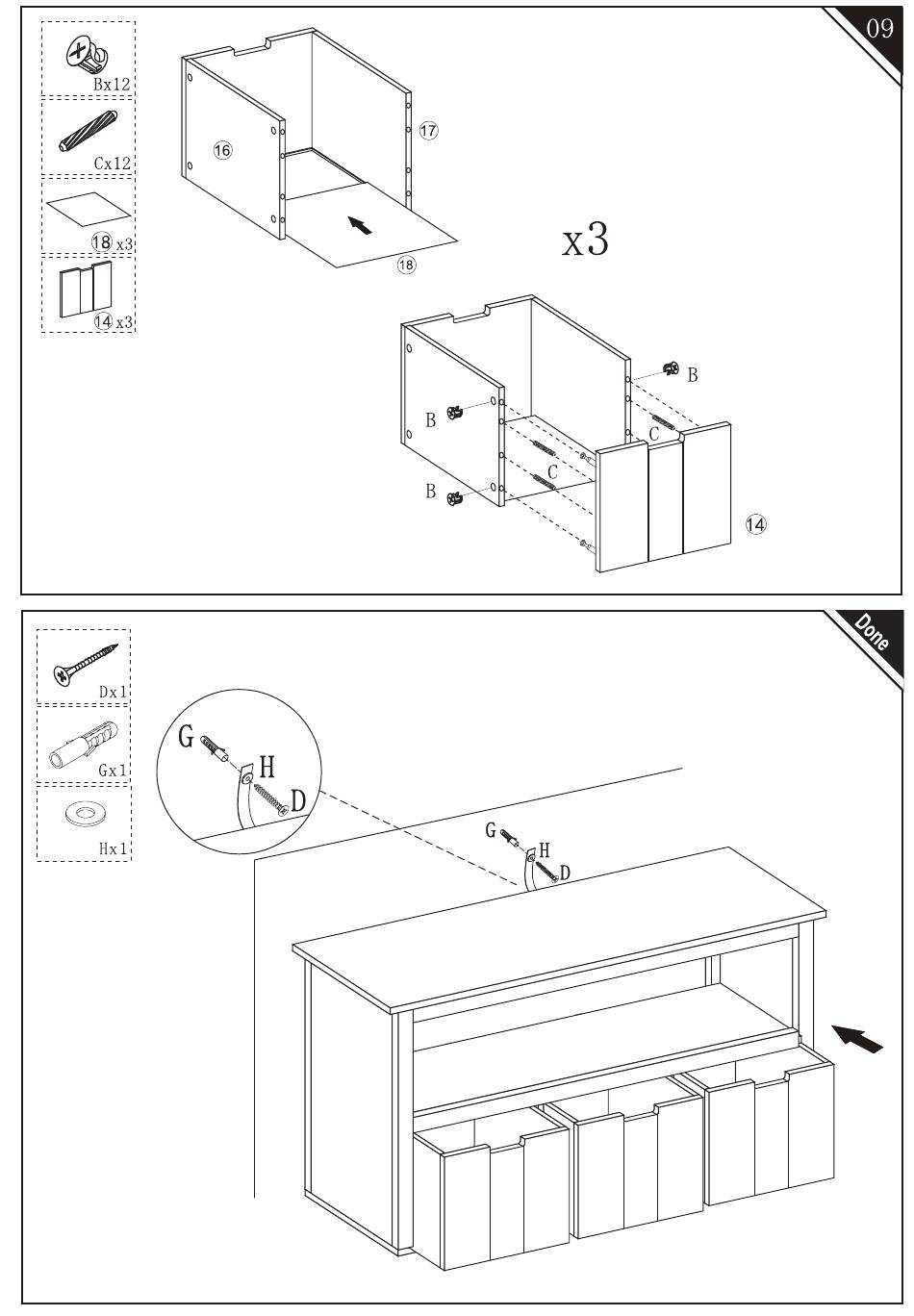 09

Bx12

Cx12

18 x3

14 x3

16

17

18

x3

B

B

B

C

C

14

Done

Dx1

Gx1

Hx1

G

H

D

G

H

D