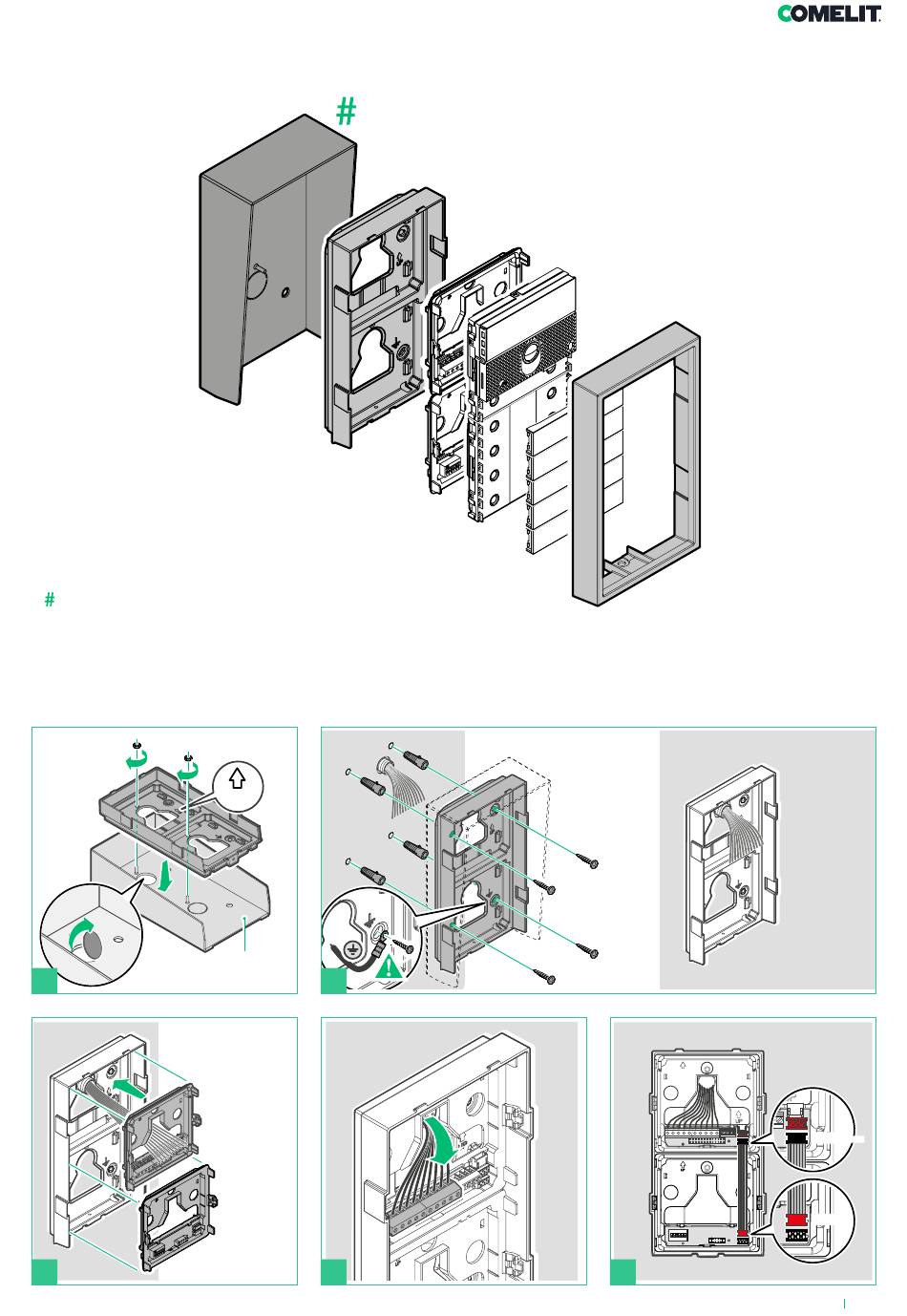 COMELIT

#

#