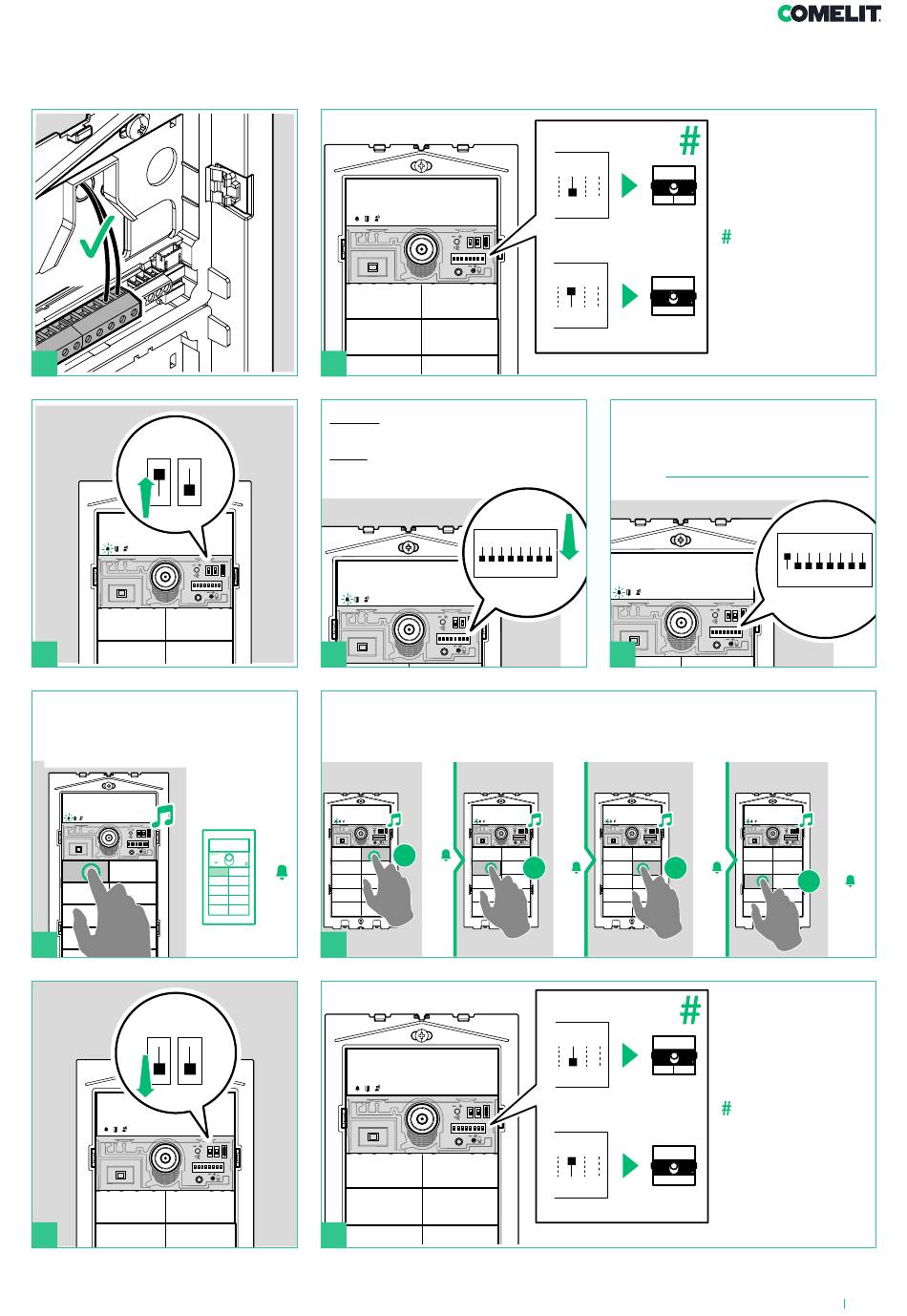 COMELIT

#

#

#

#