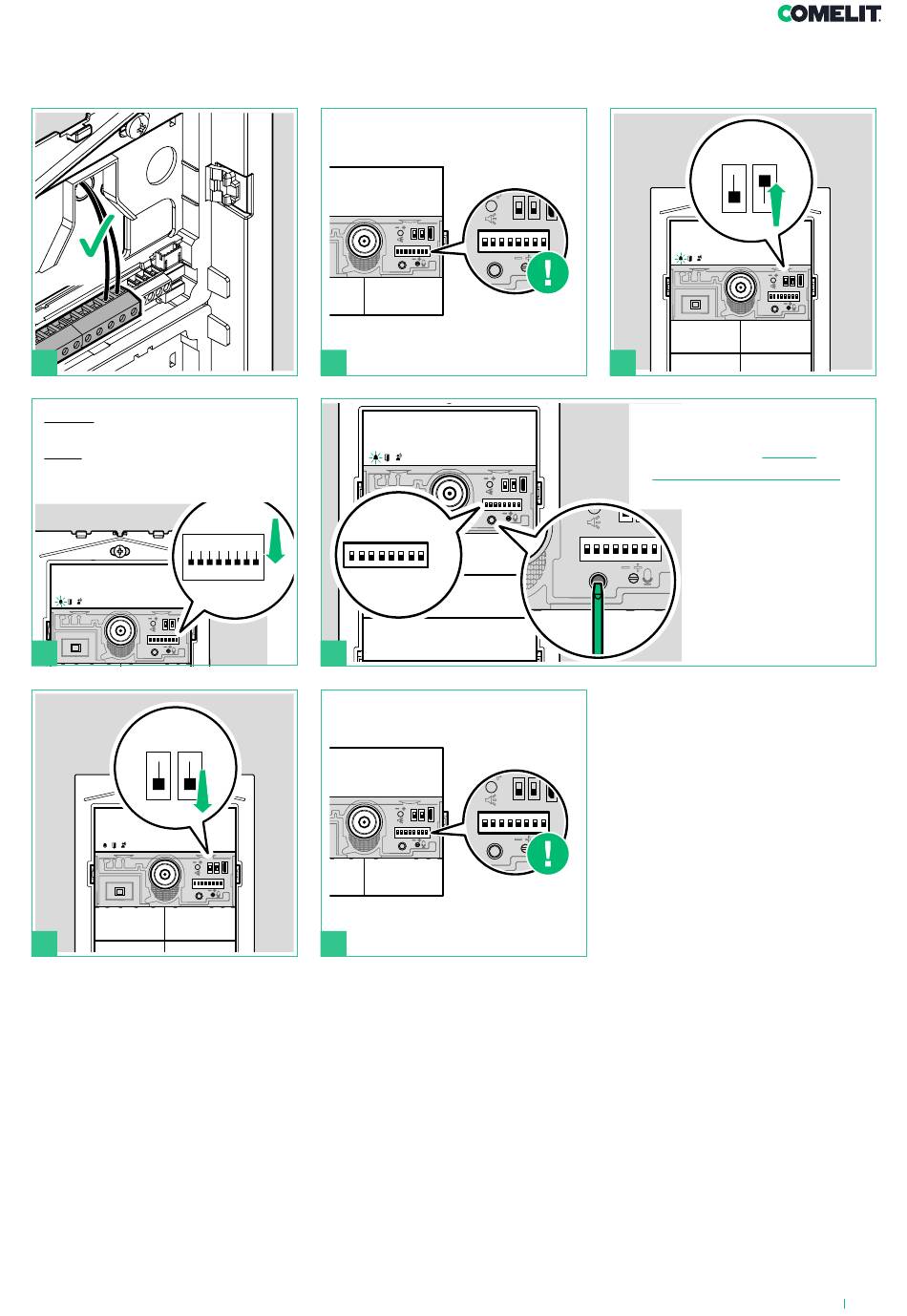 COMELIT