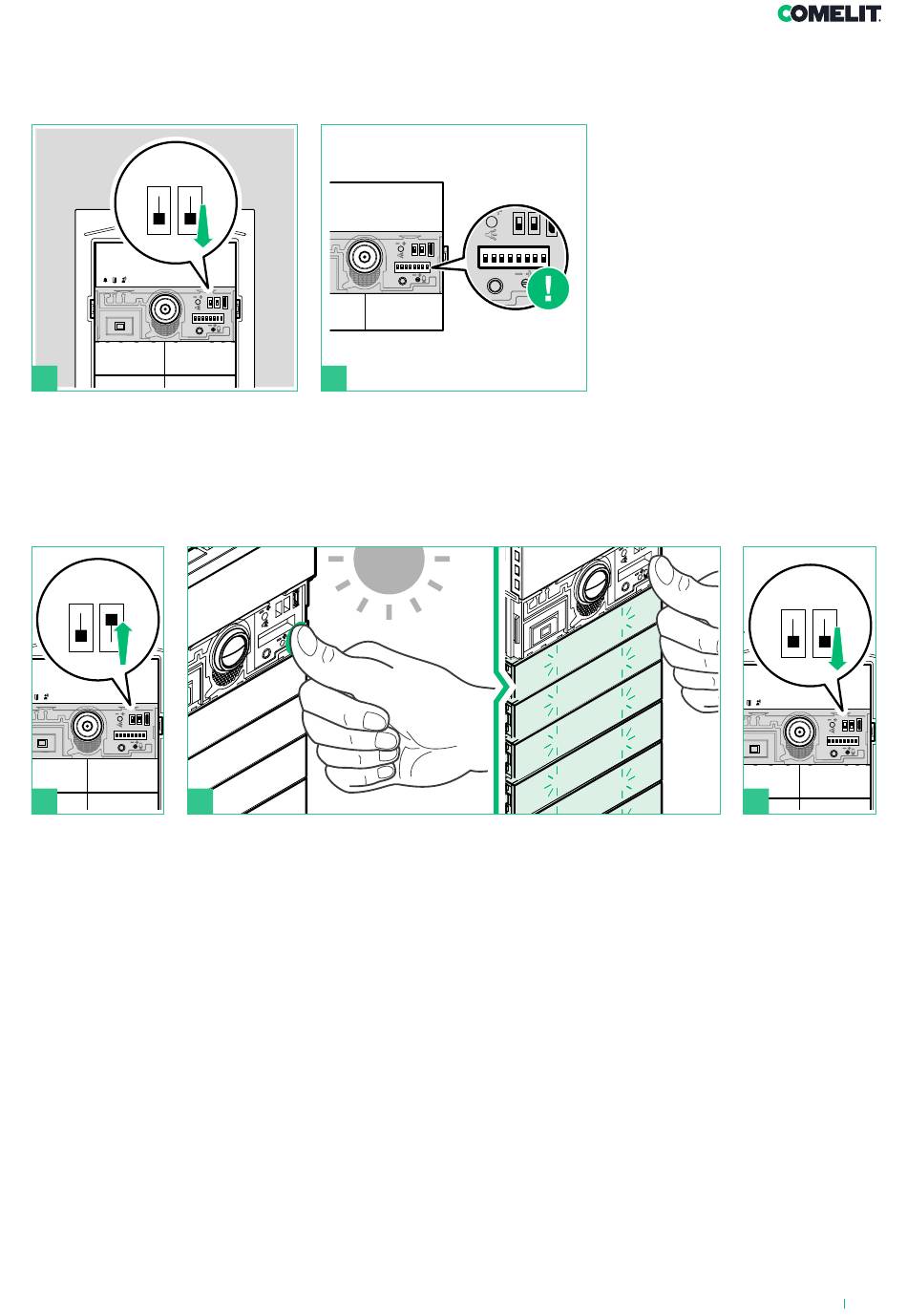 COMELIT

!