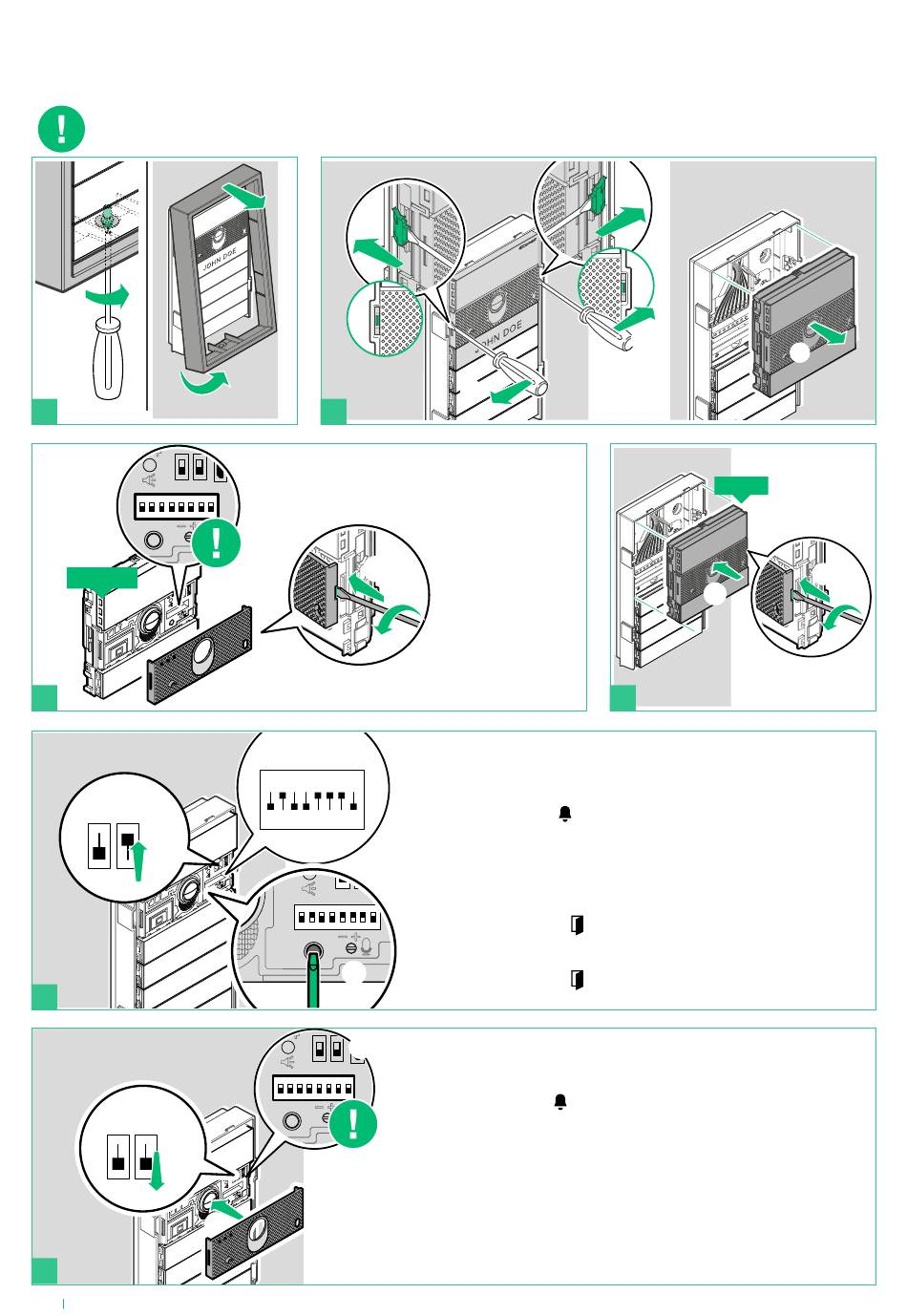 JOHN DOE

JOHN DOE