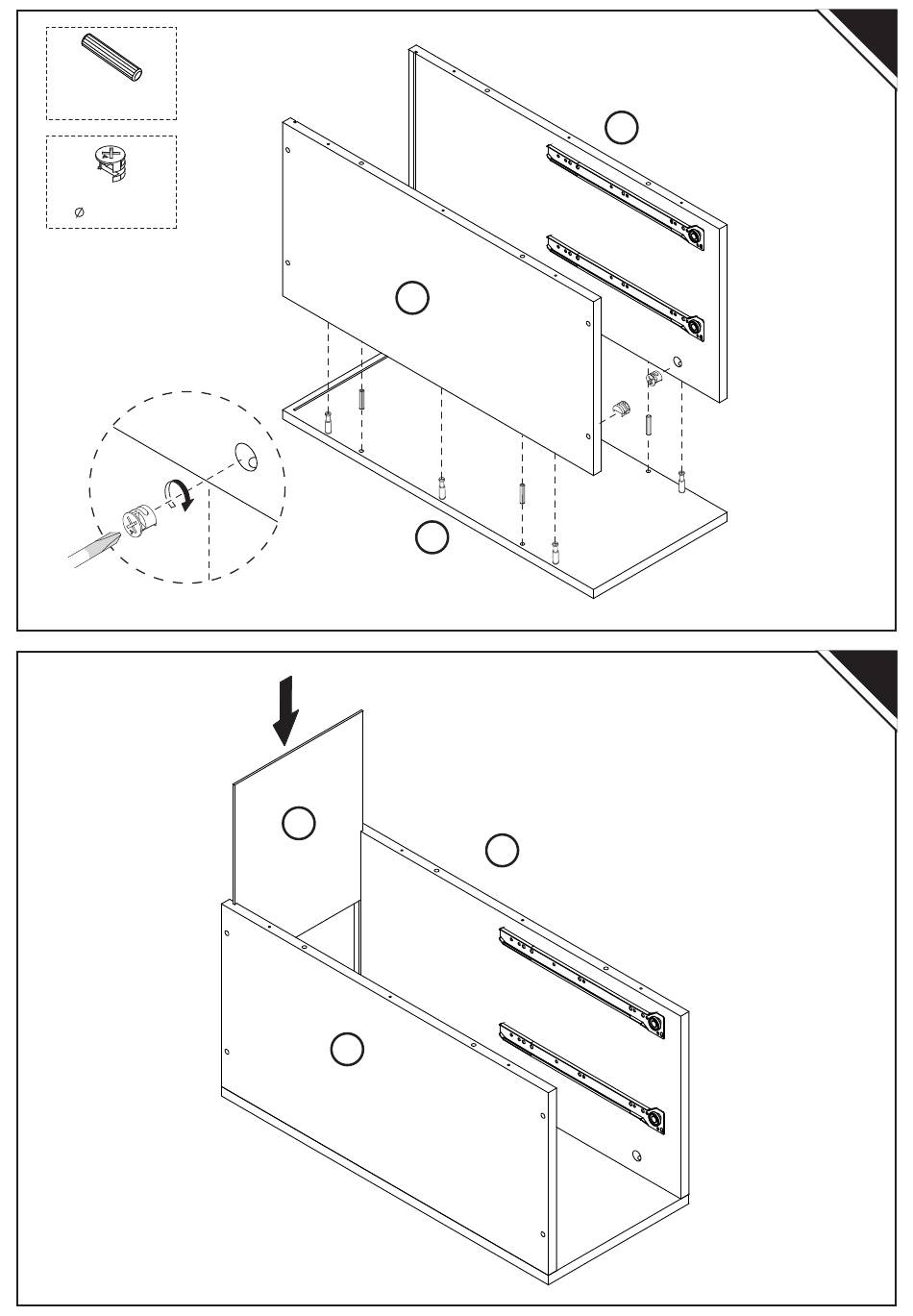 Ø