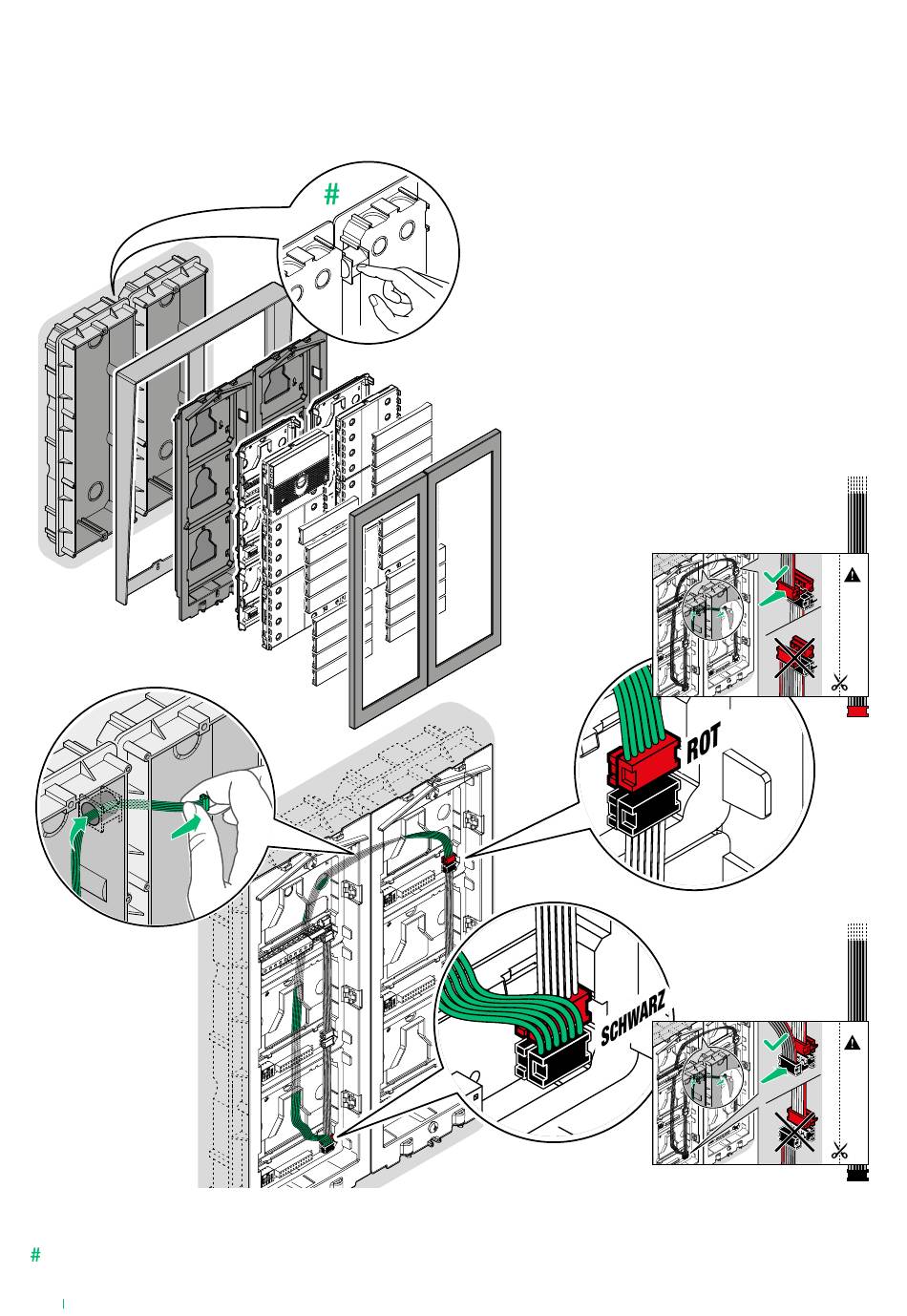 #

ROT

SCHWARZ

#