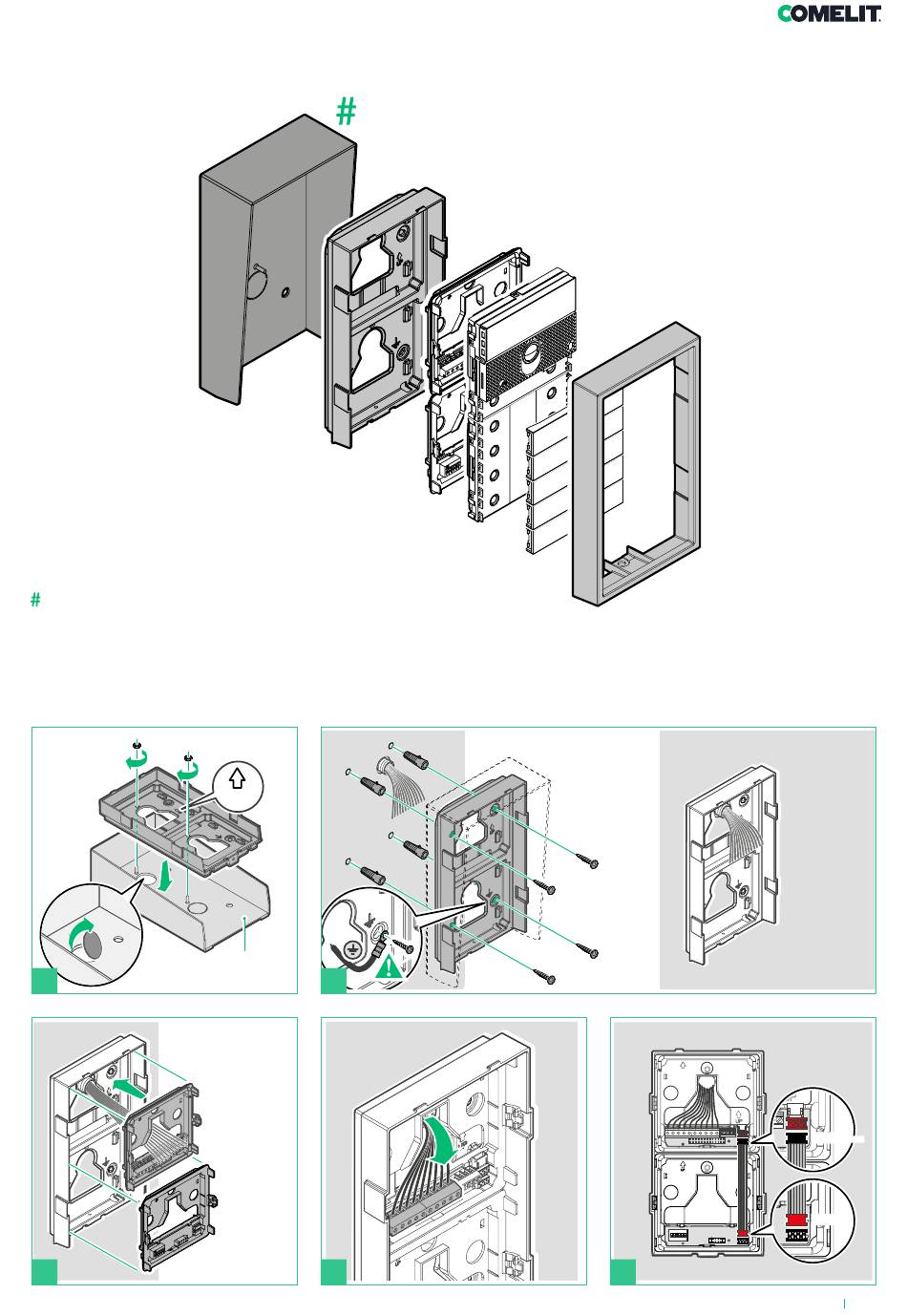 COMELIT

#

#