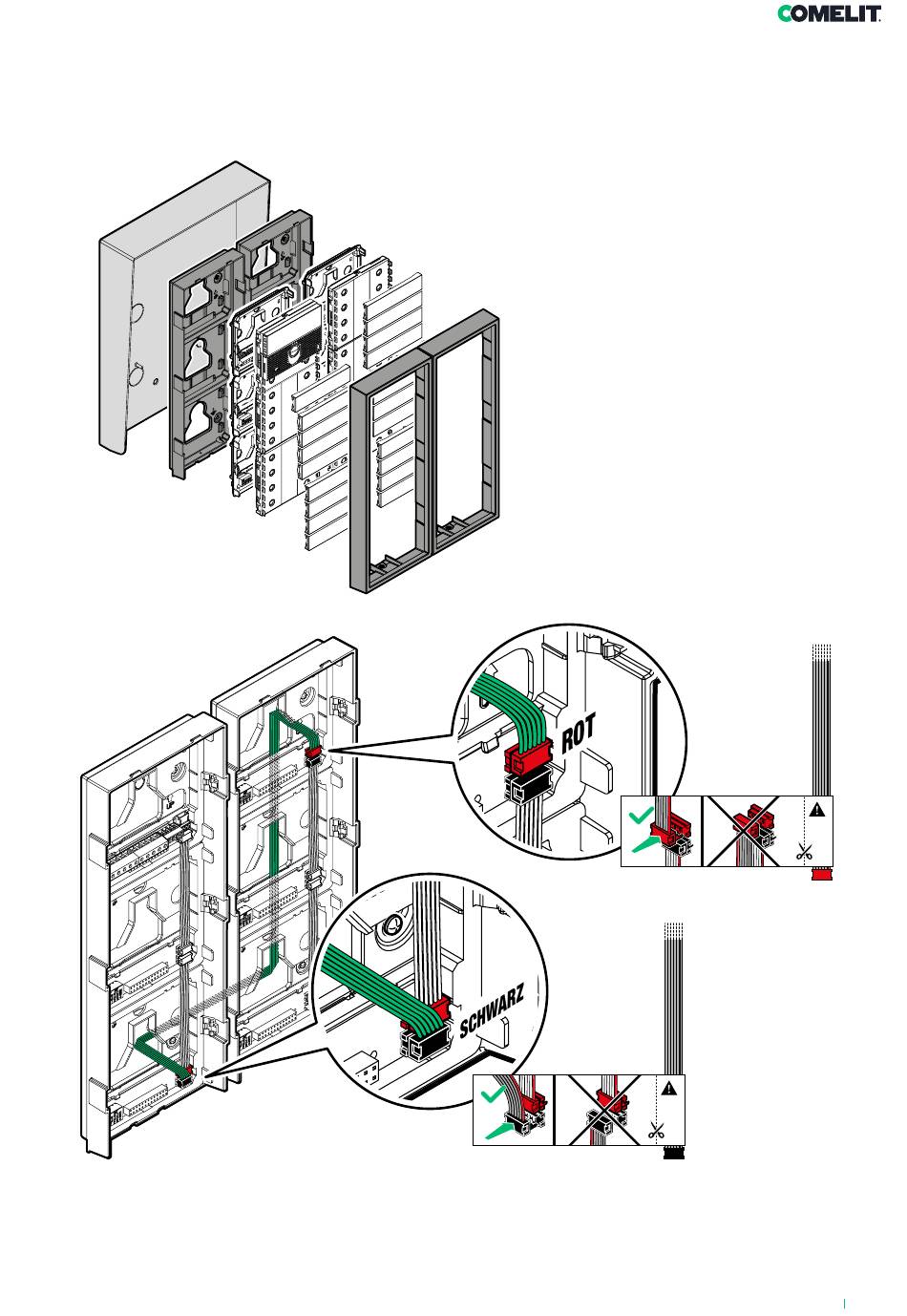 COMELIT

ROT

SCHWARZ