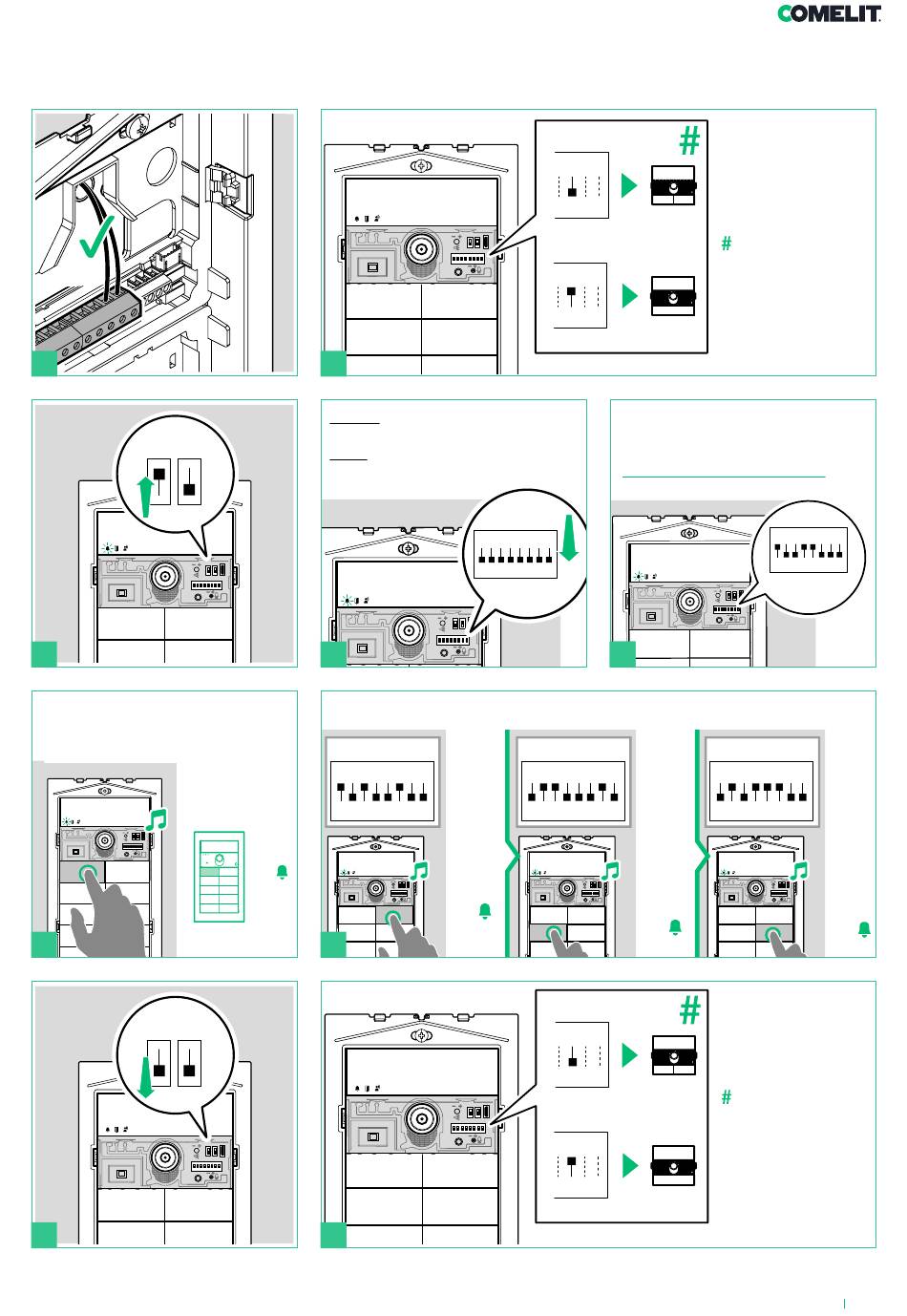 COMELIT

#

#

#

#