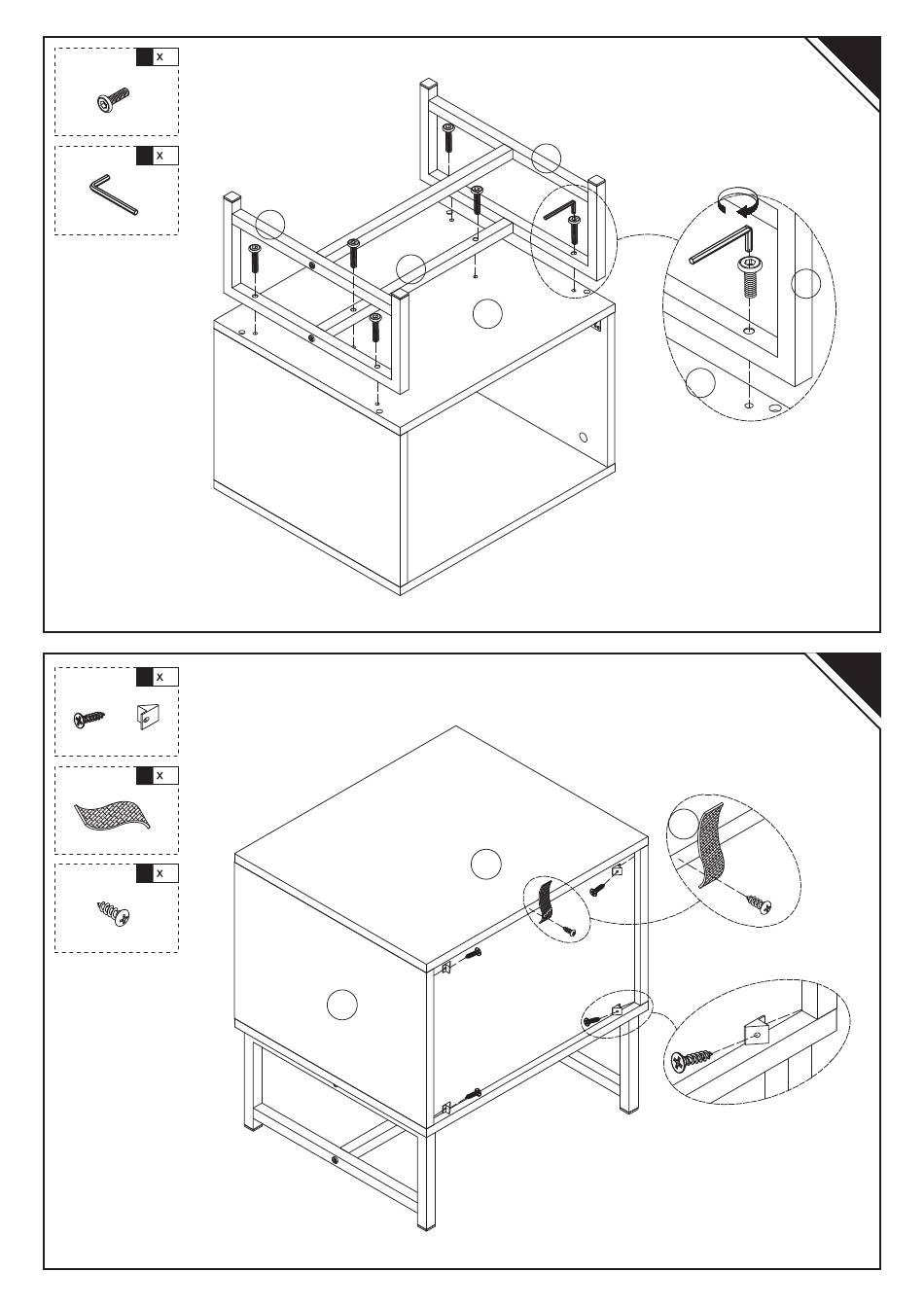 x

x

x

x

x