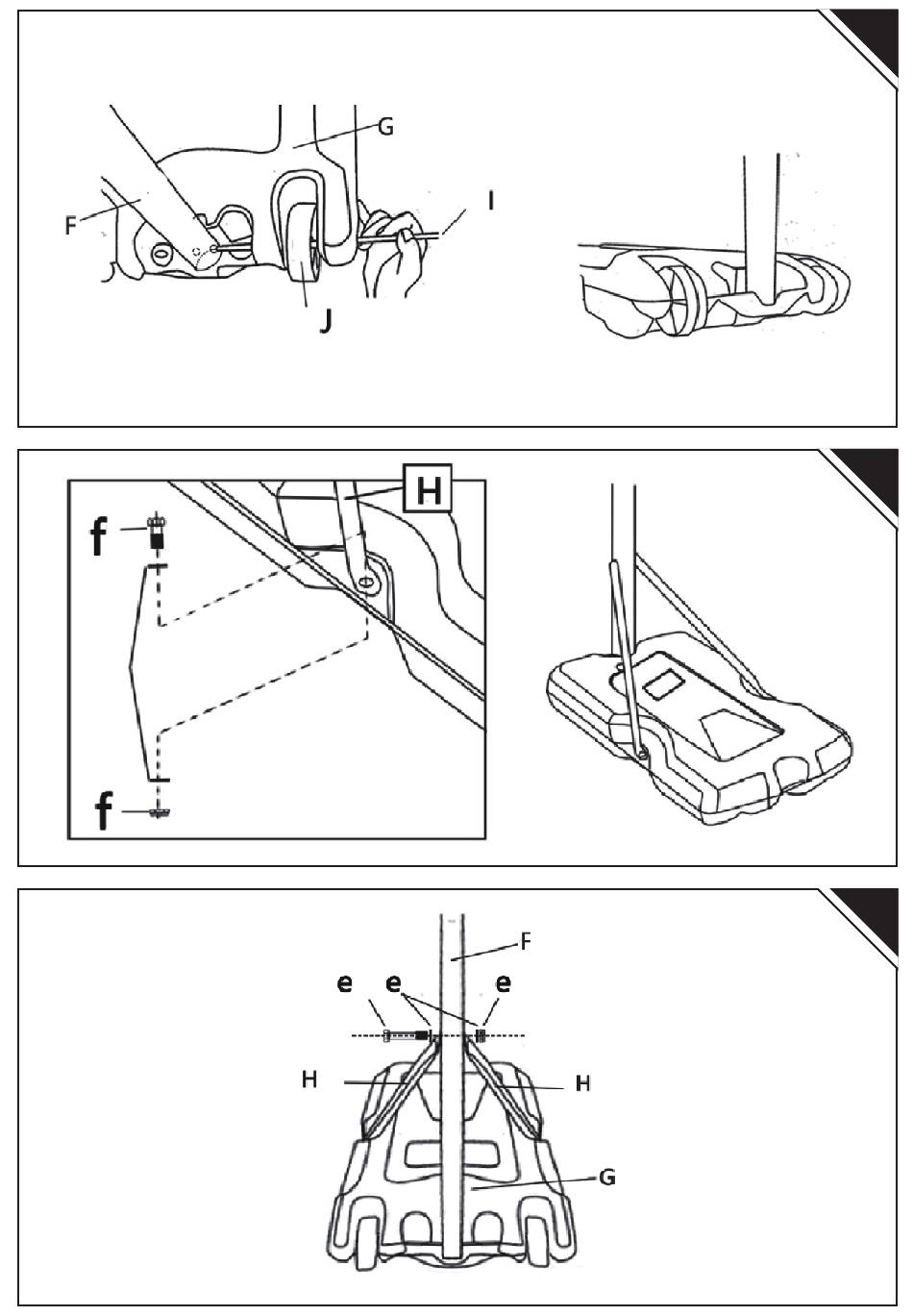 G
F
I
J

H
f
f

F
e
e
e
H
H
G