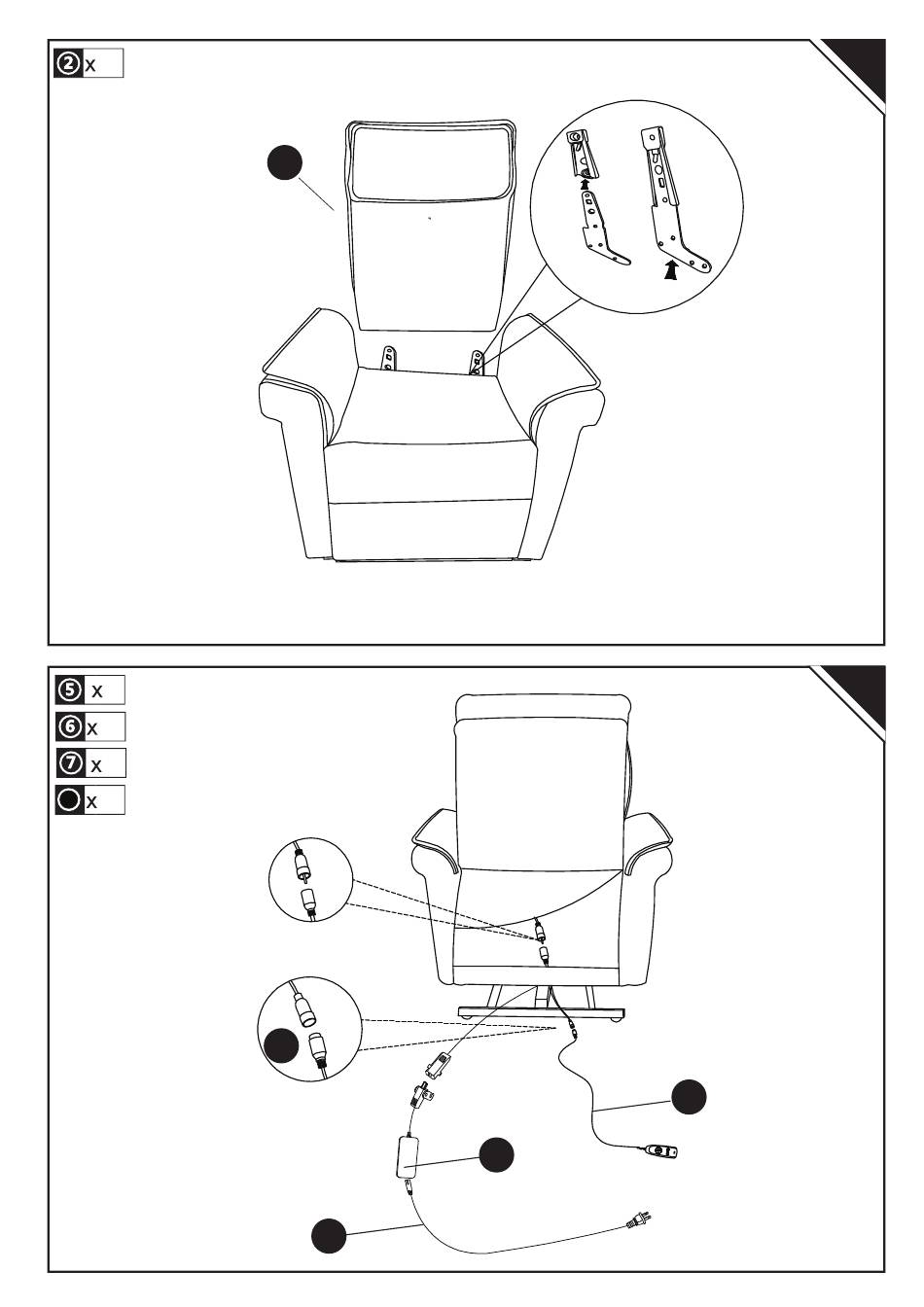 ② x

⑤ x
⑥ x
⑦ x
x