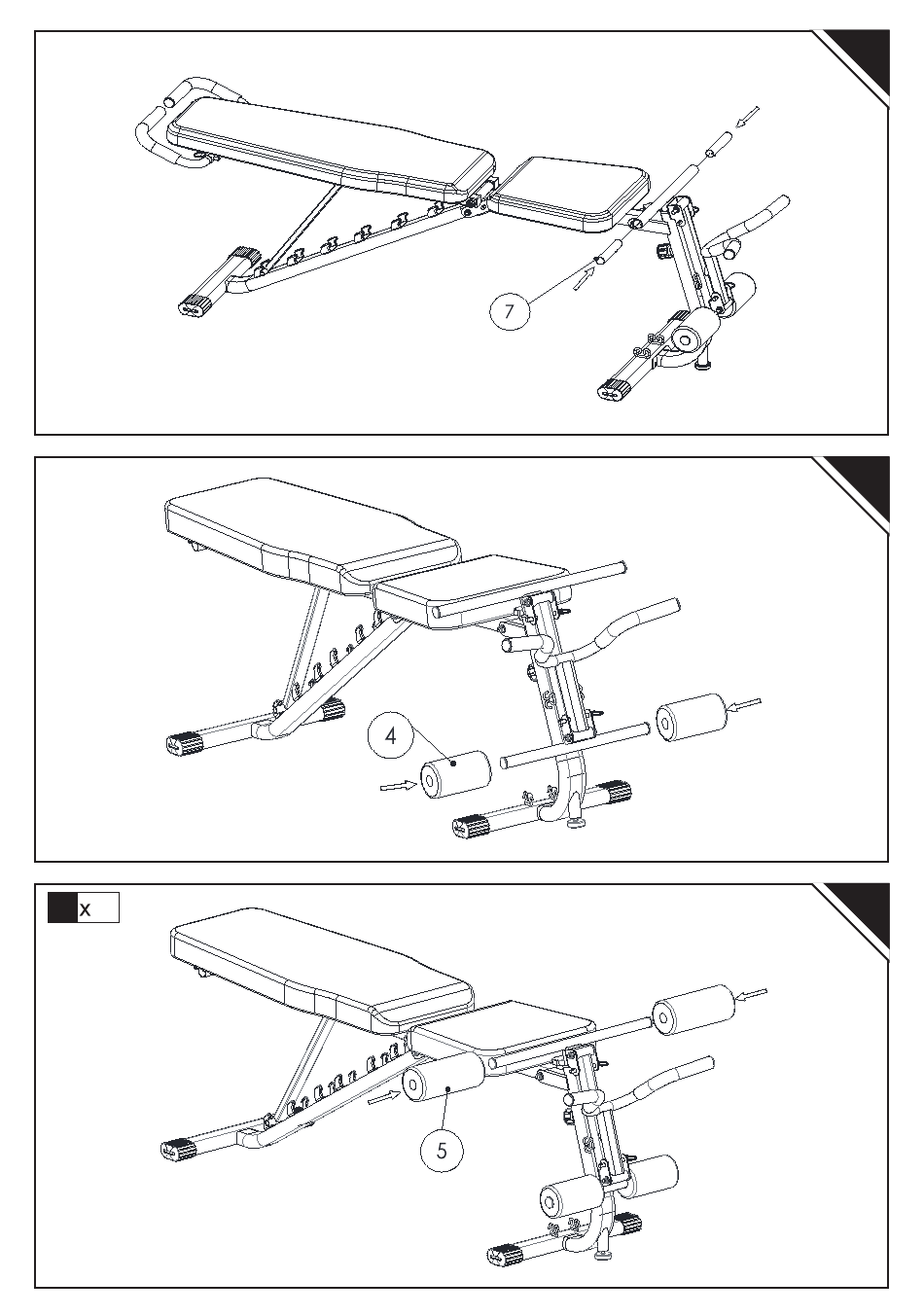 7

4

x

5