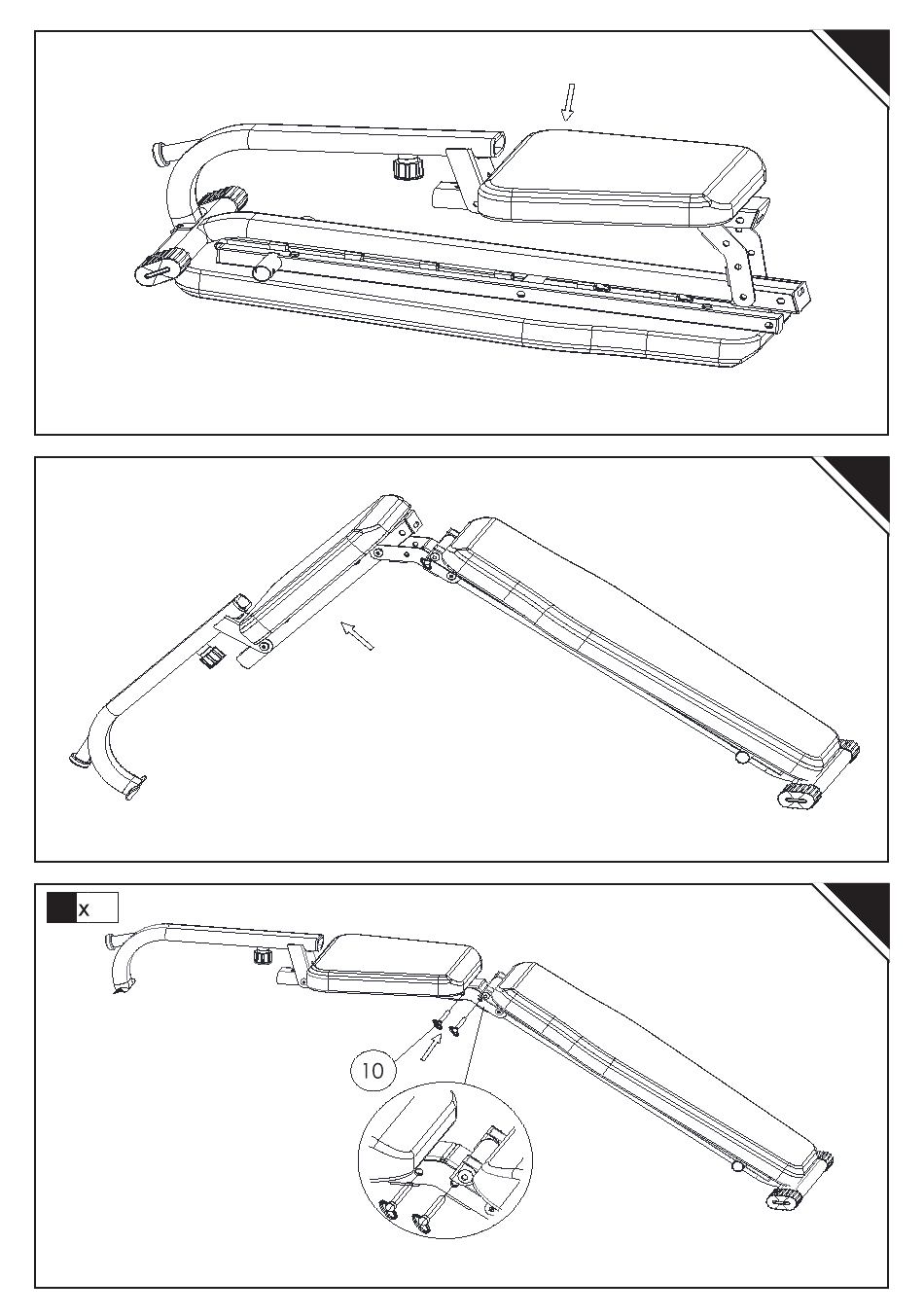 x

10