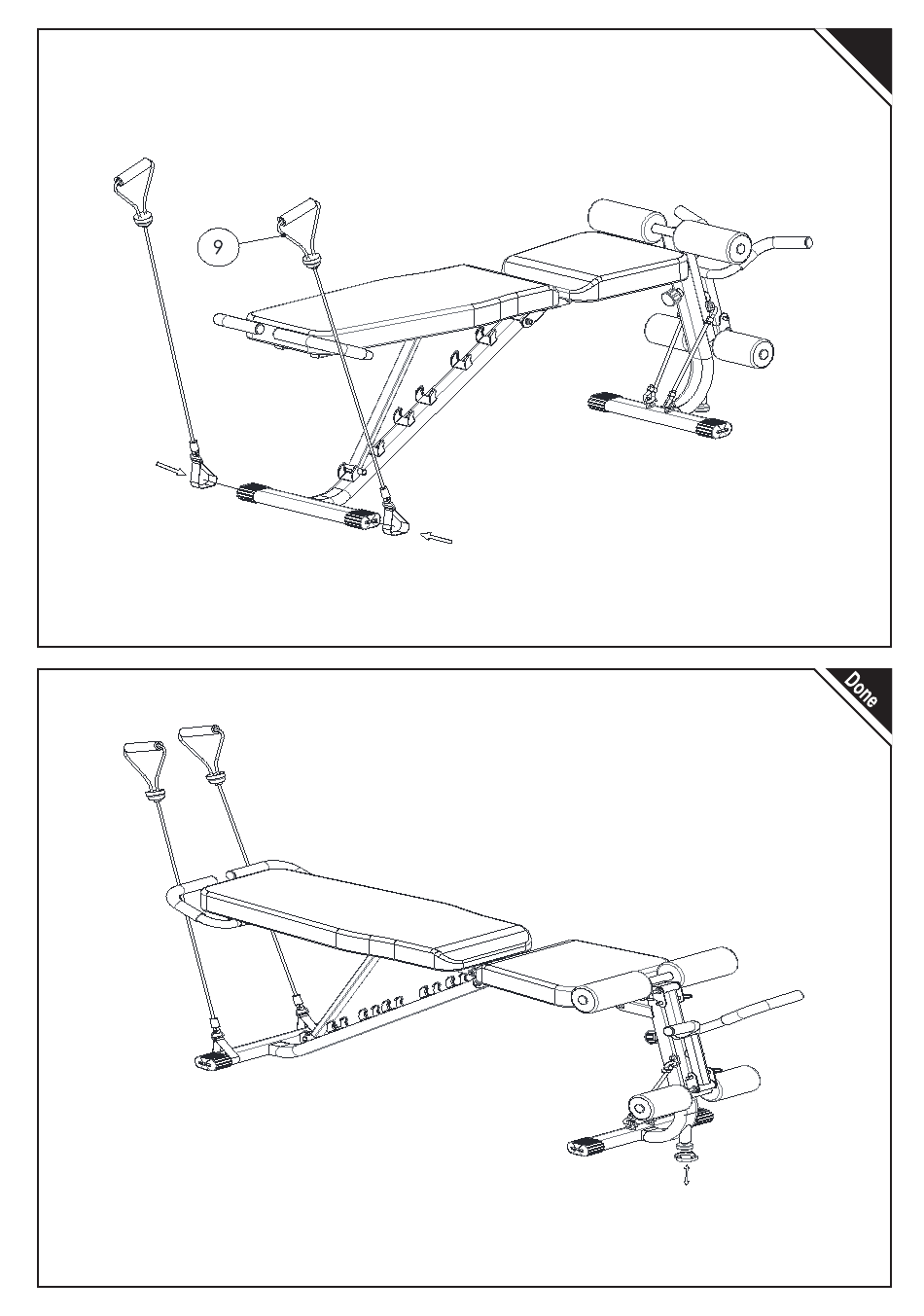 9

Done