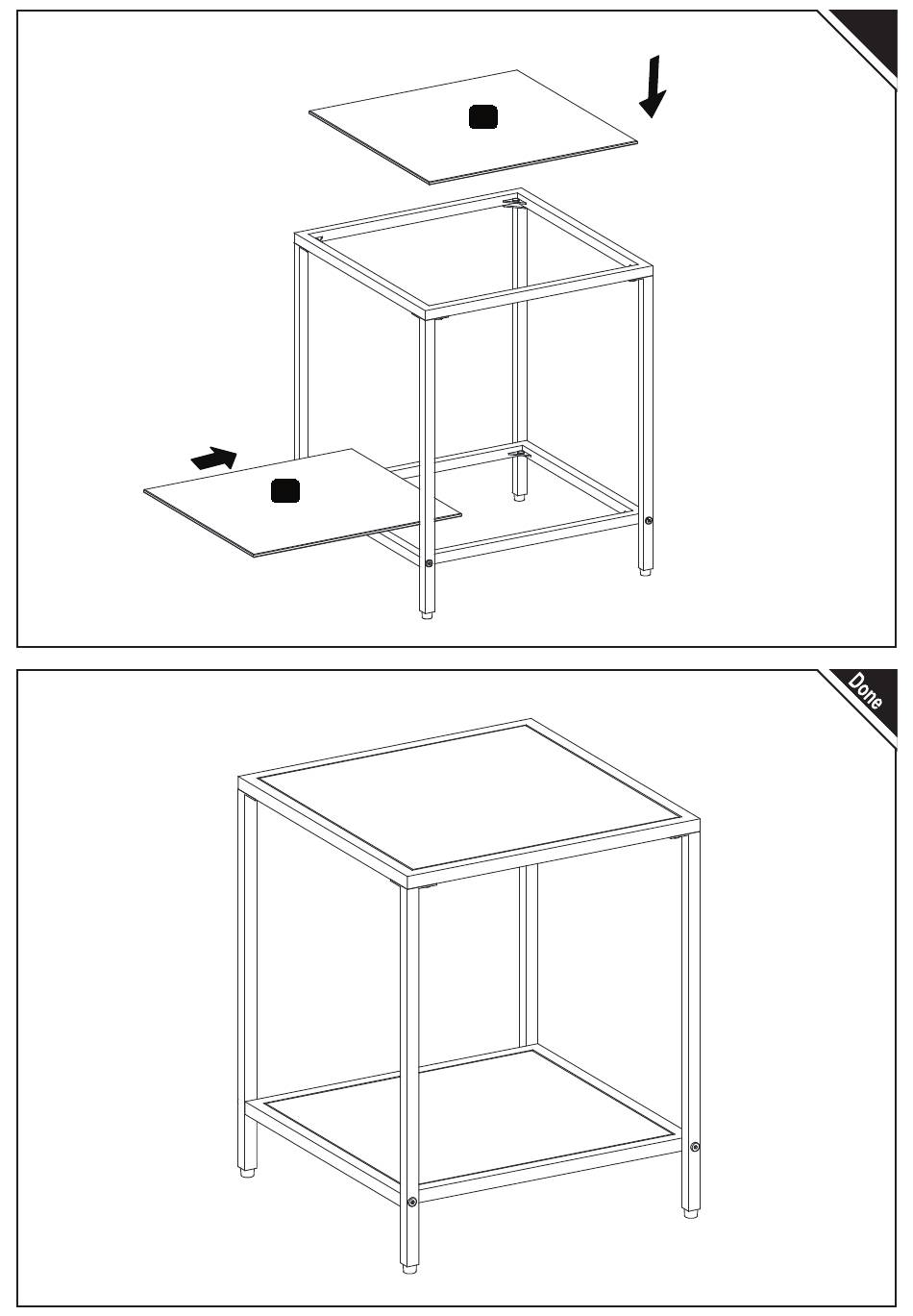 Done