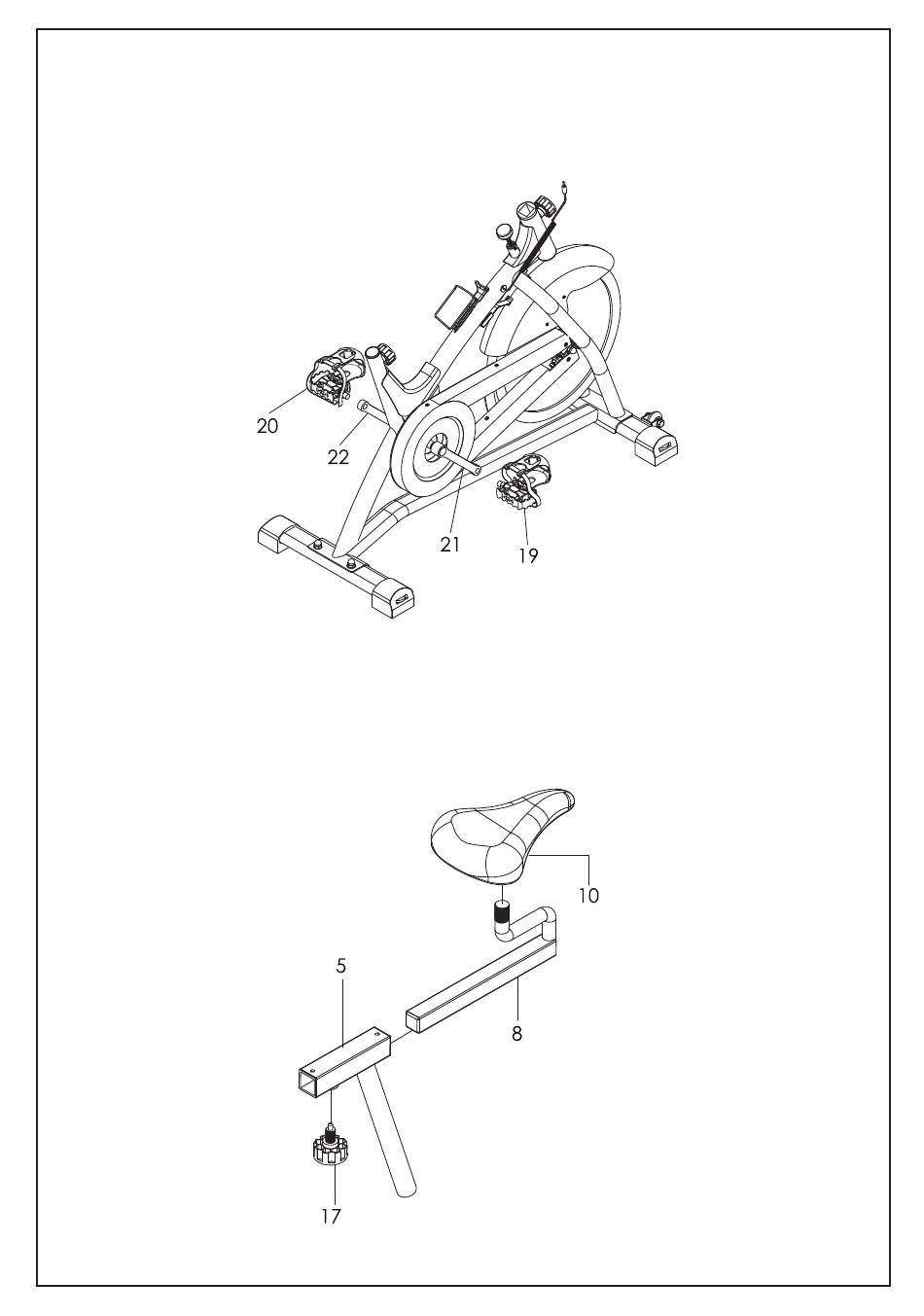 20
22
21
19
10
5
8
17