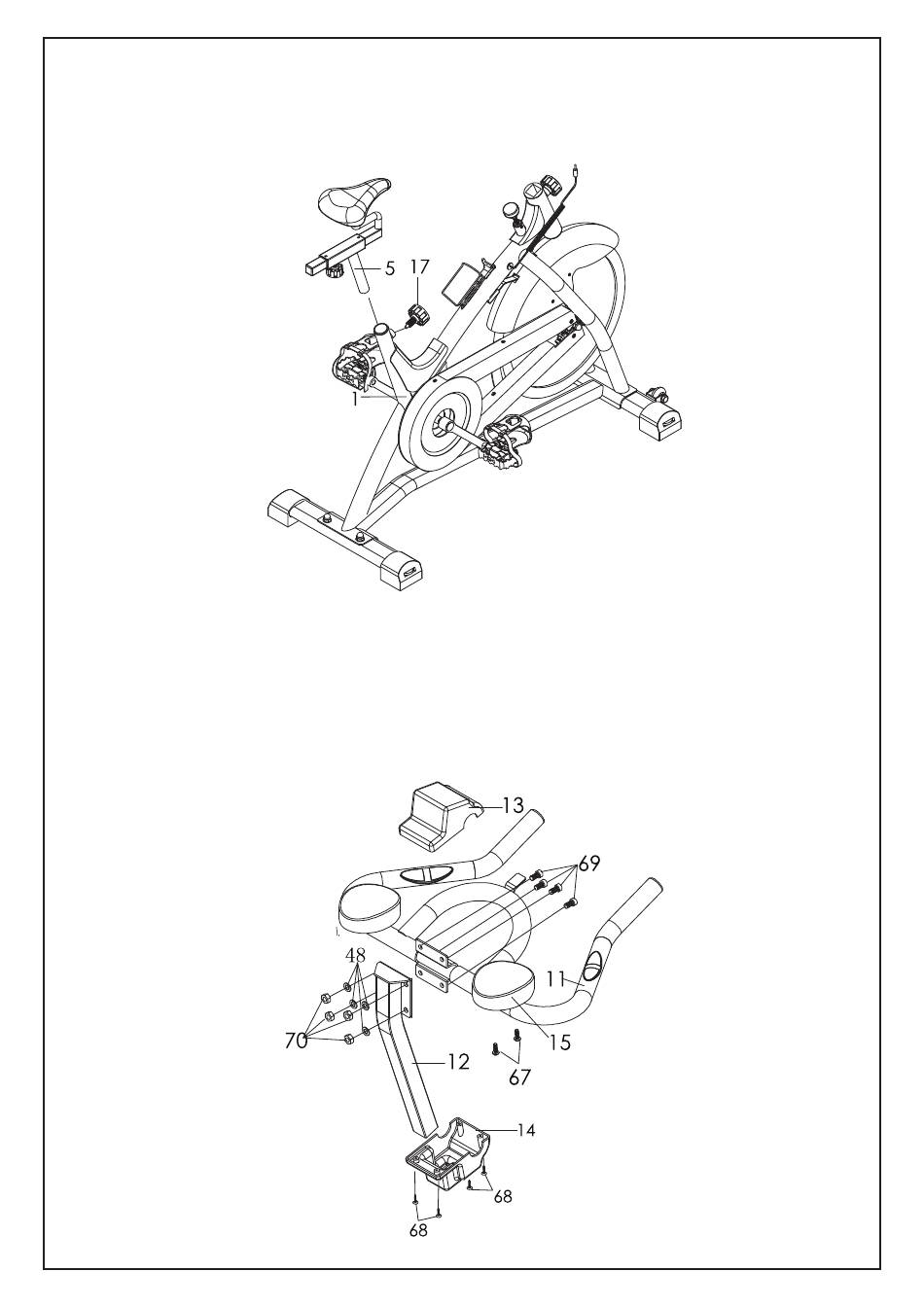 5
17
1
13
69
48
11
70
15
12
67
14
68
68