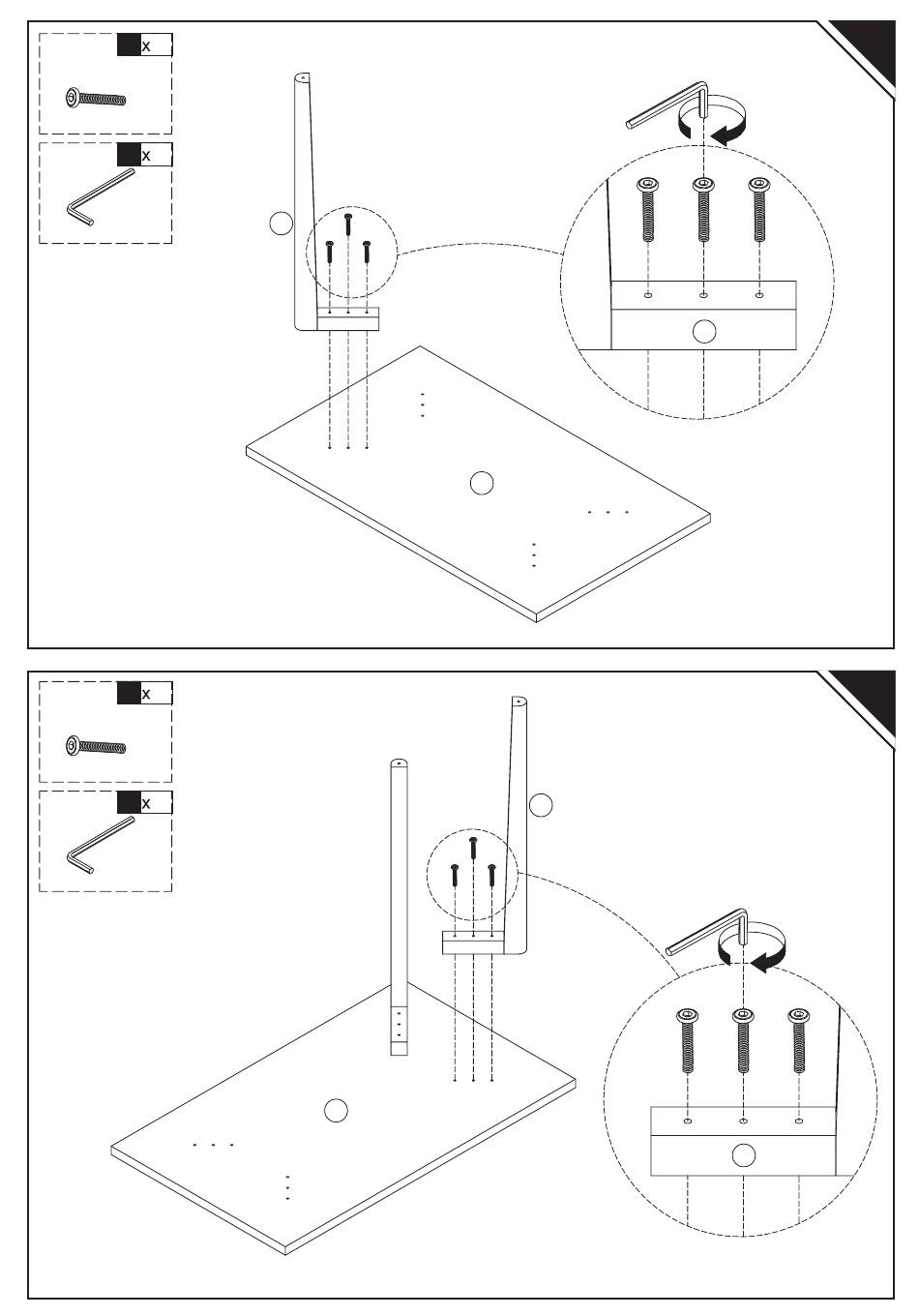 x

x

x

x