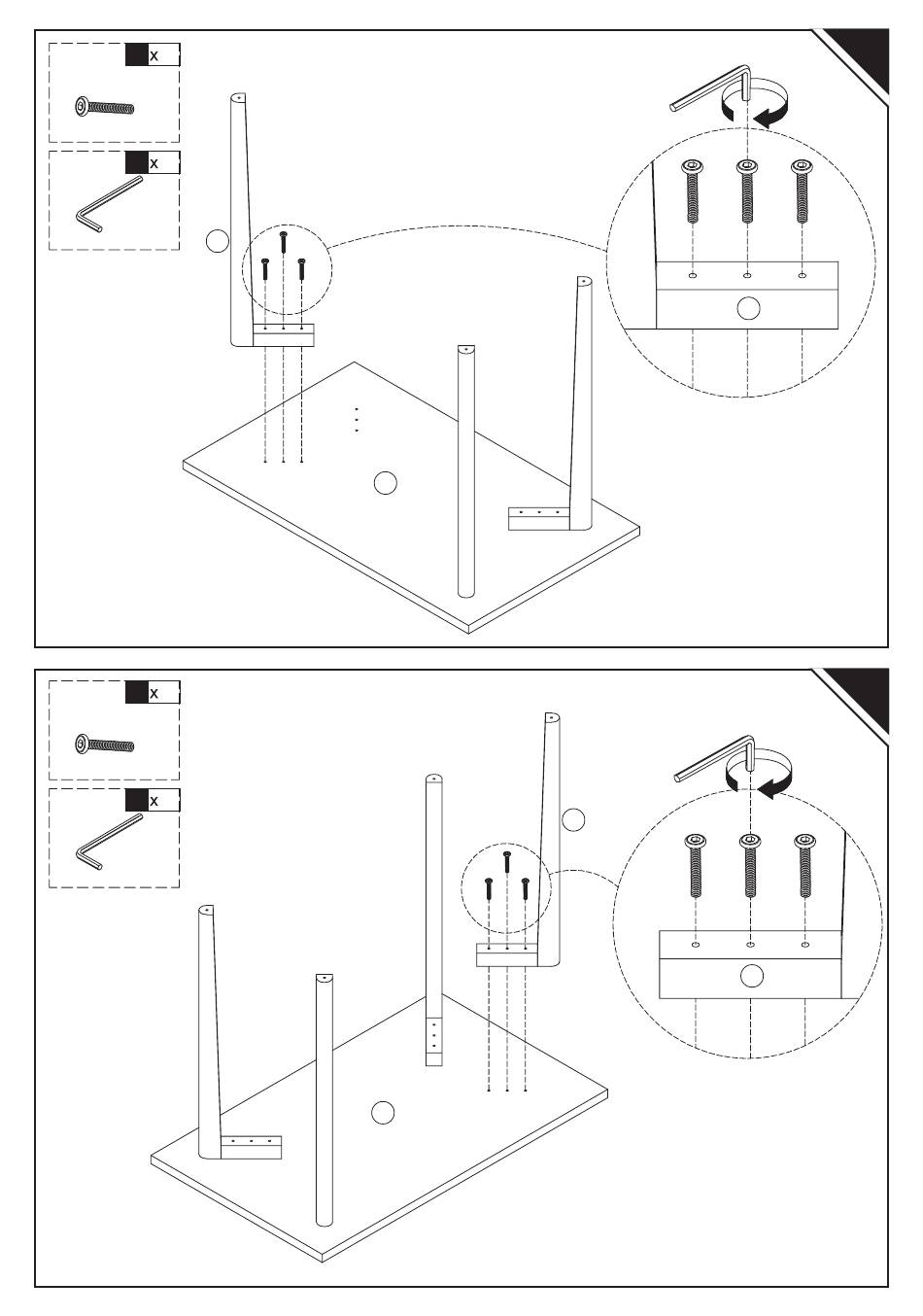 x

x

x

x