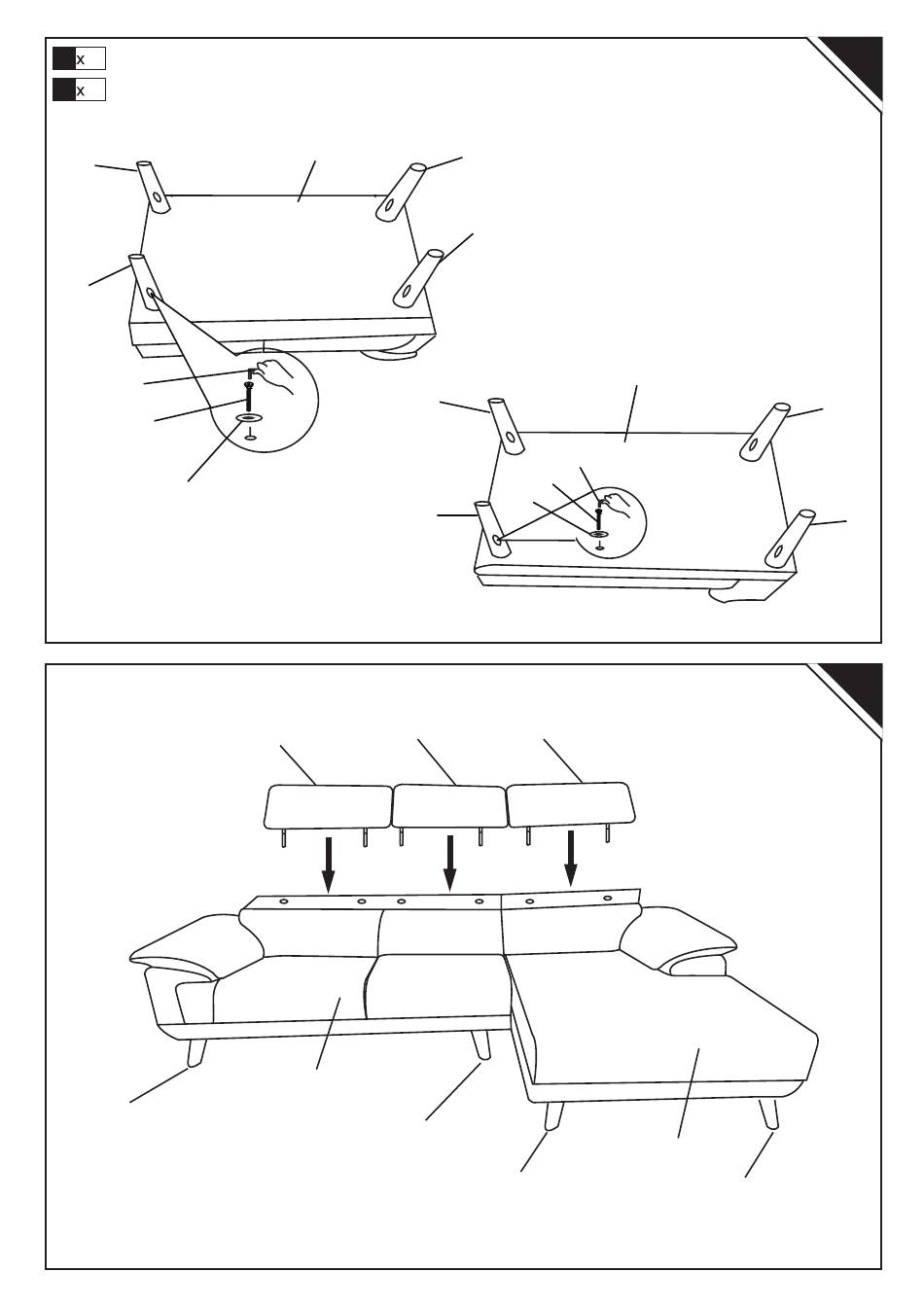 x
x