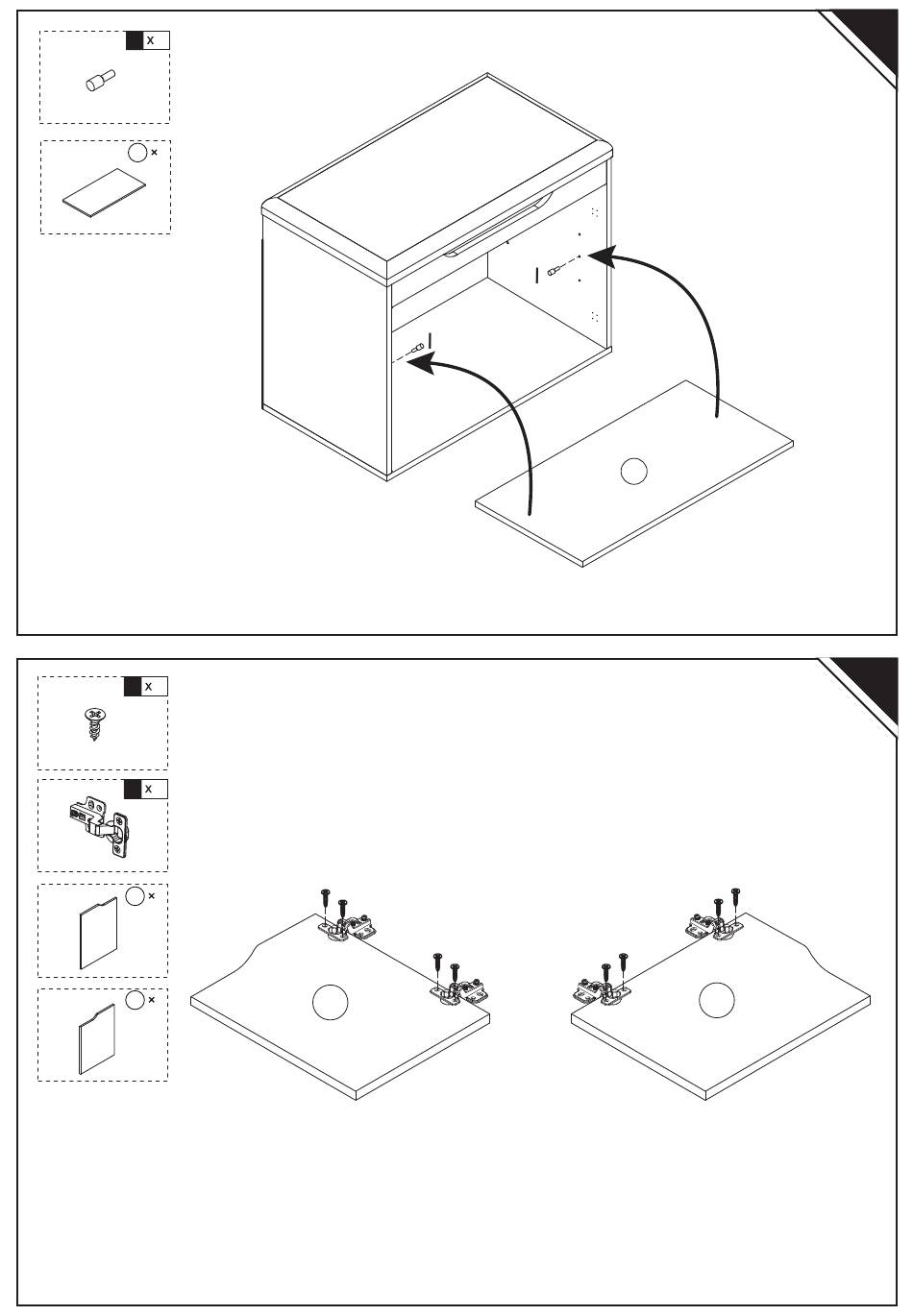 x

×

x

x

×

×