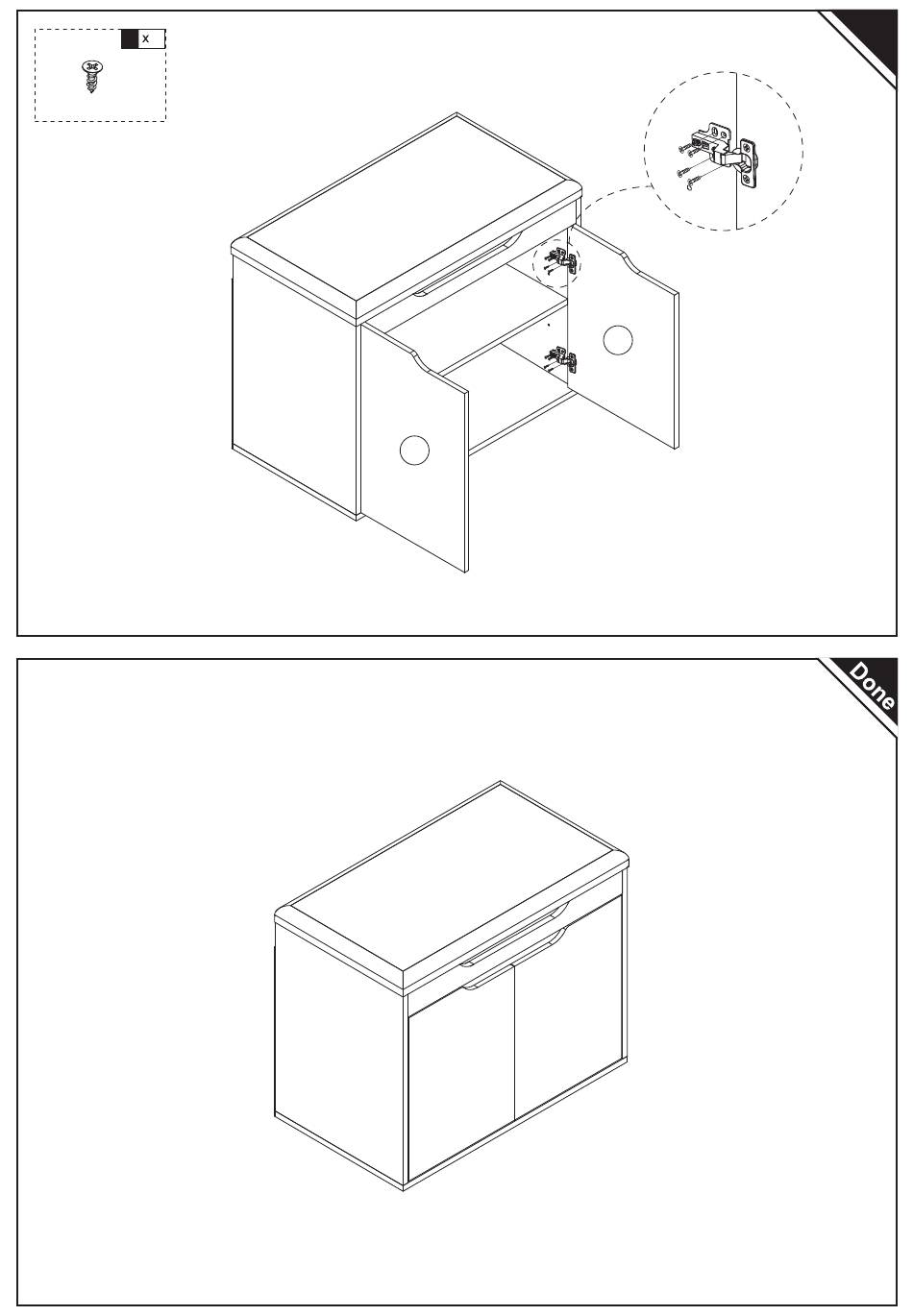 x

Done