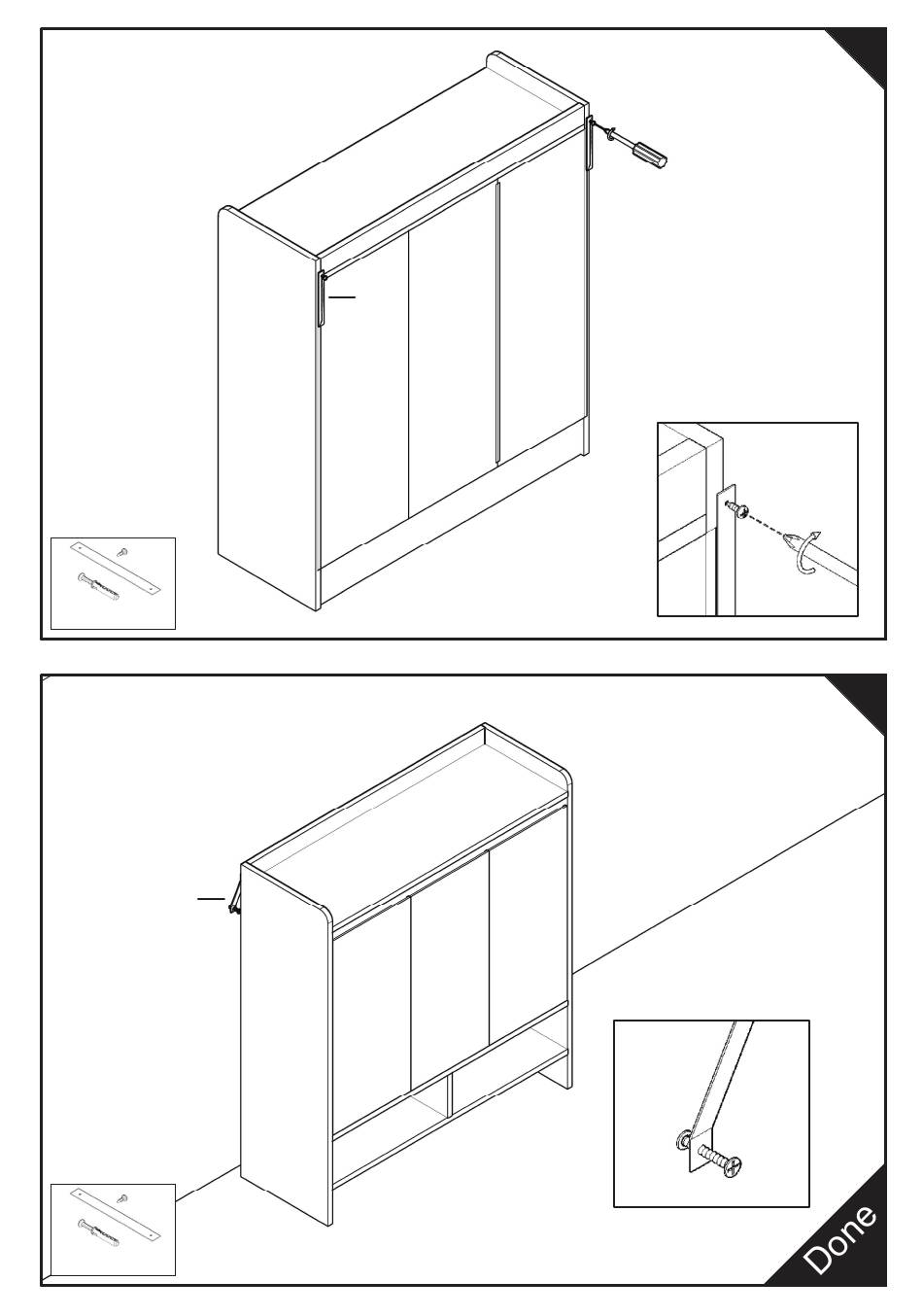 Done