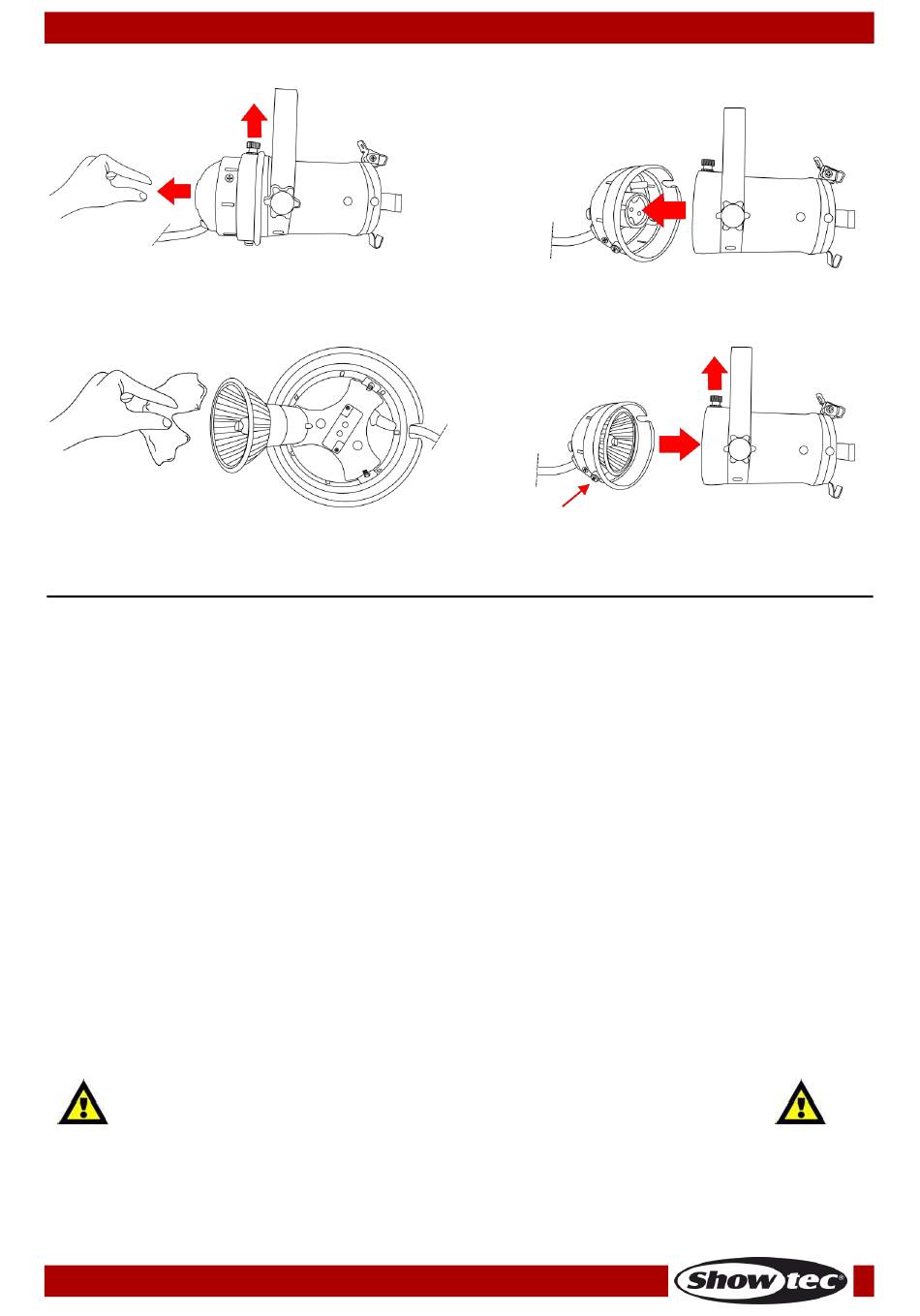 Showtec