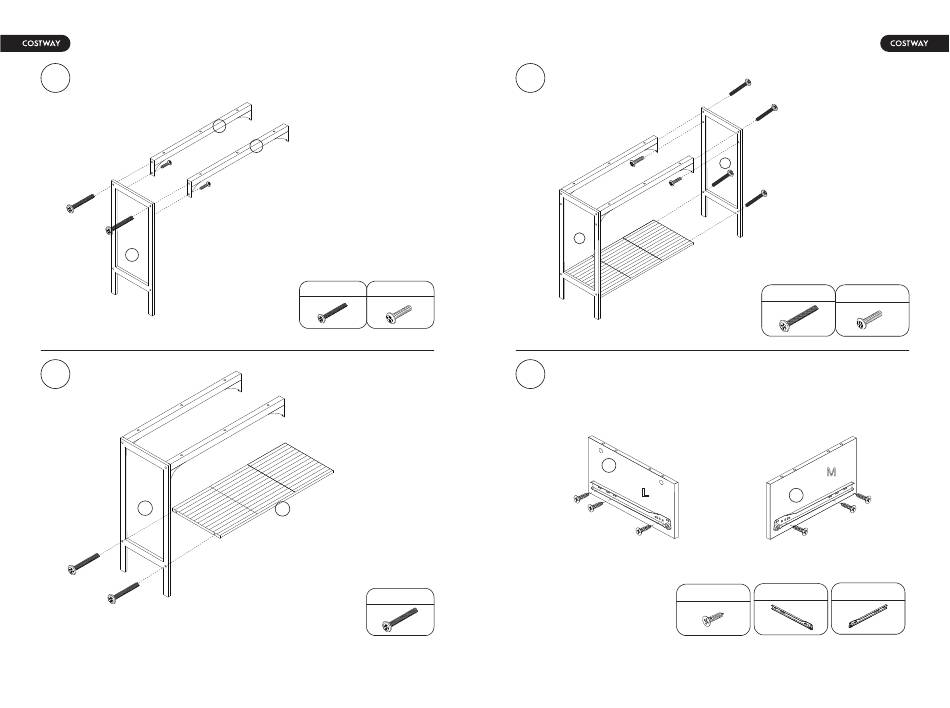 COSTWAY

COSTWAY

L

M