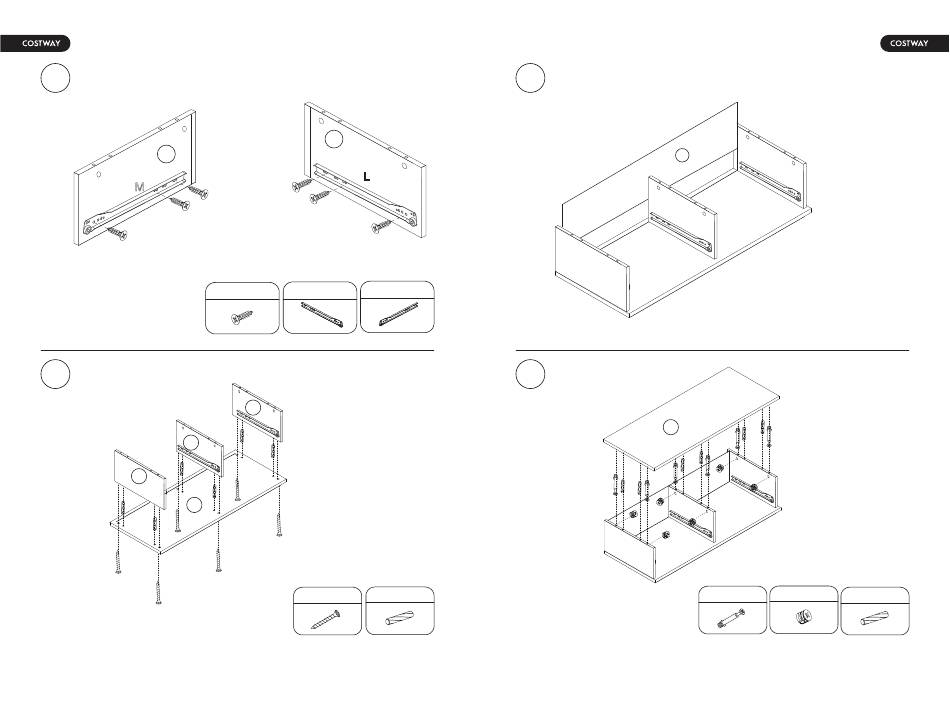 COSTWAY

COSTWAY

M

L