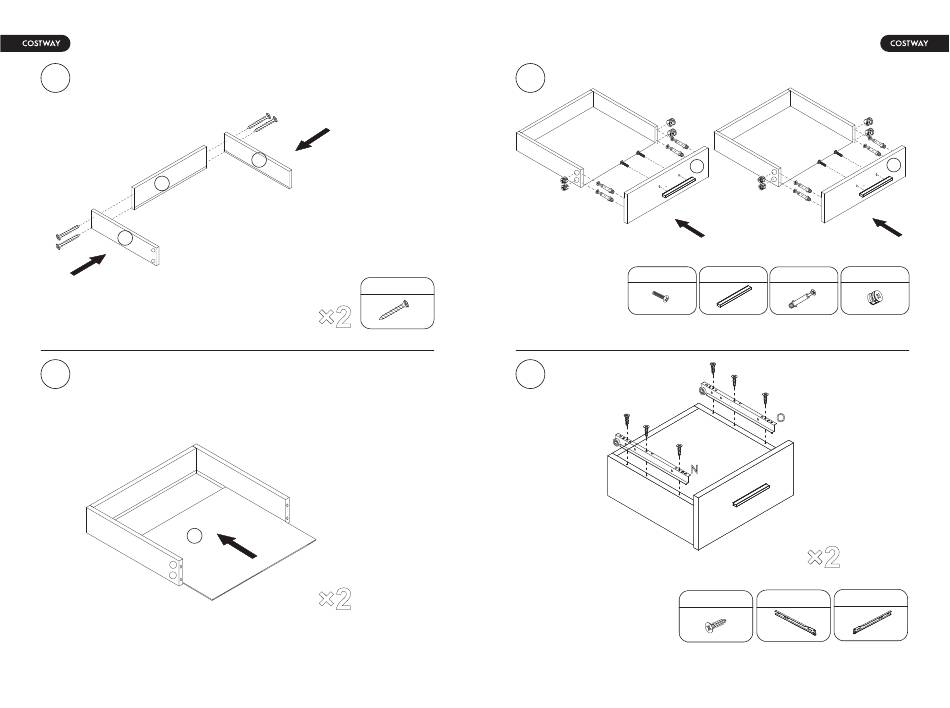 COSTWAY

×2

×2

COSTWAY

O

N

×2