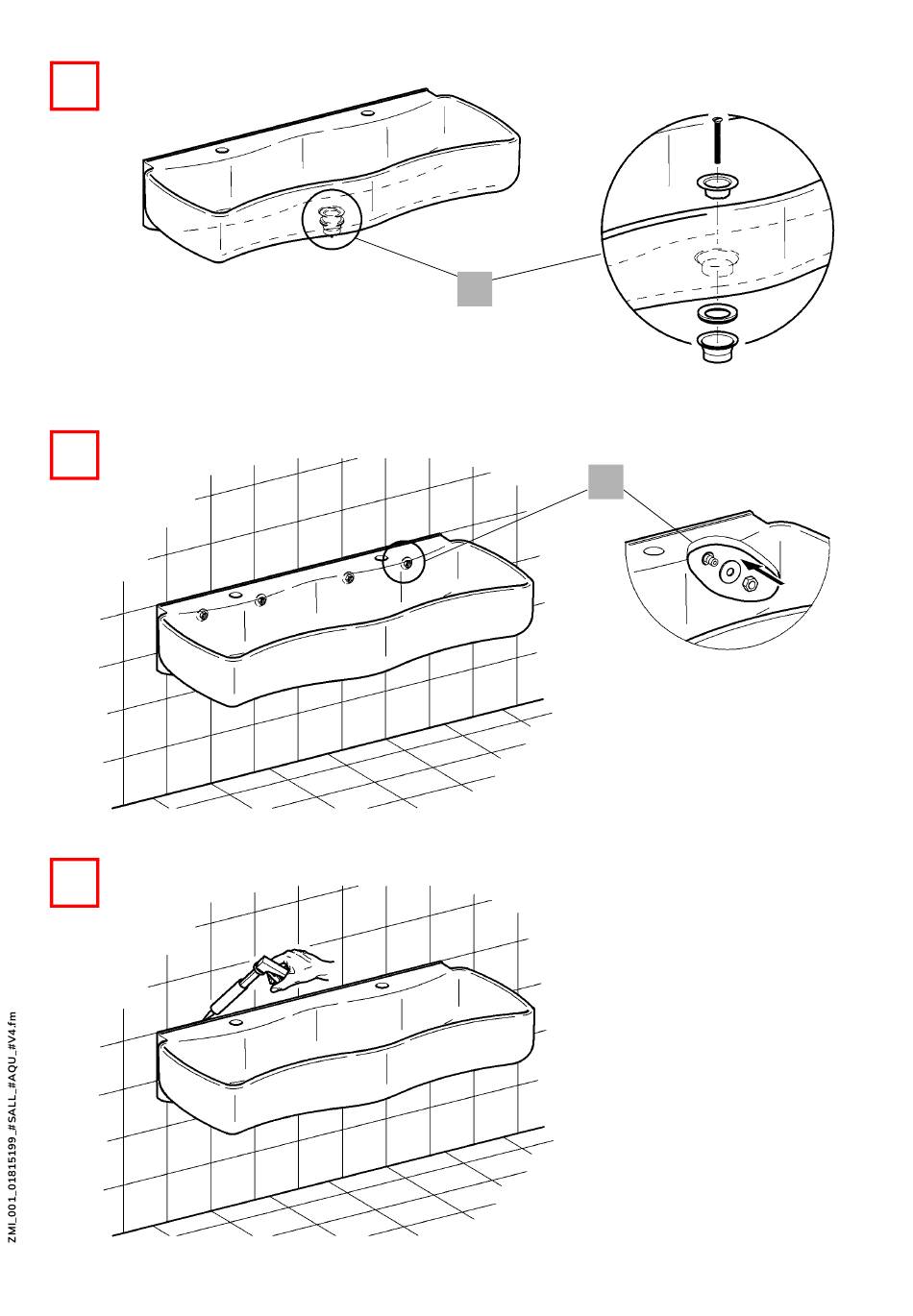 ZMI_001_01815199_#SALL_#AQU_#V4.fm