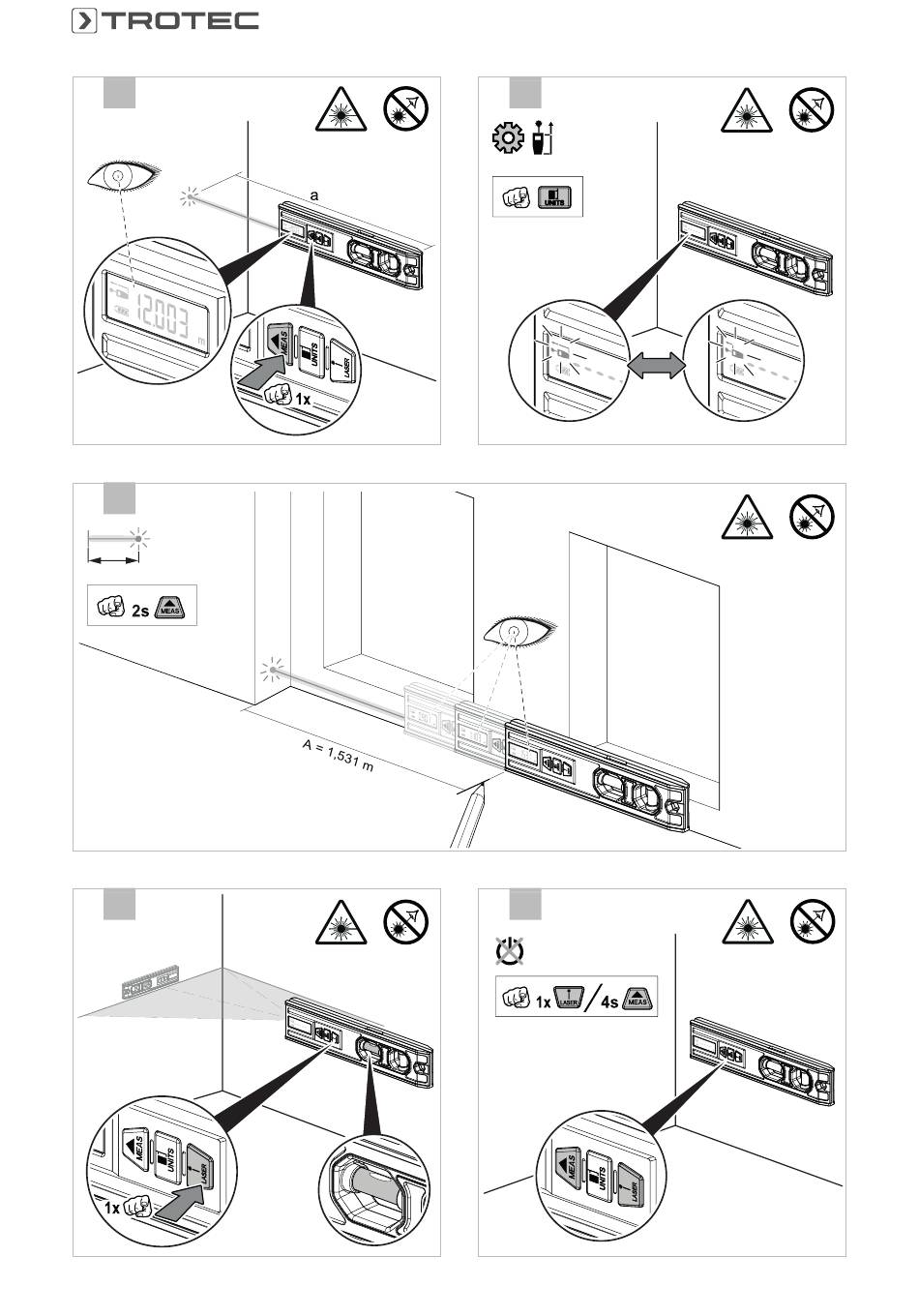 TROTEC

a

12.003 m

MEAS

UNITS

LASER

1x

UNITS

2s

MEAS

A = 1,531 m

MEAS

UNITS

LASER

1x

1x LASER / 4s MEAS

MEAS

UNITS

LASER