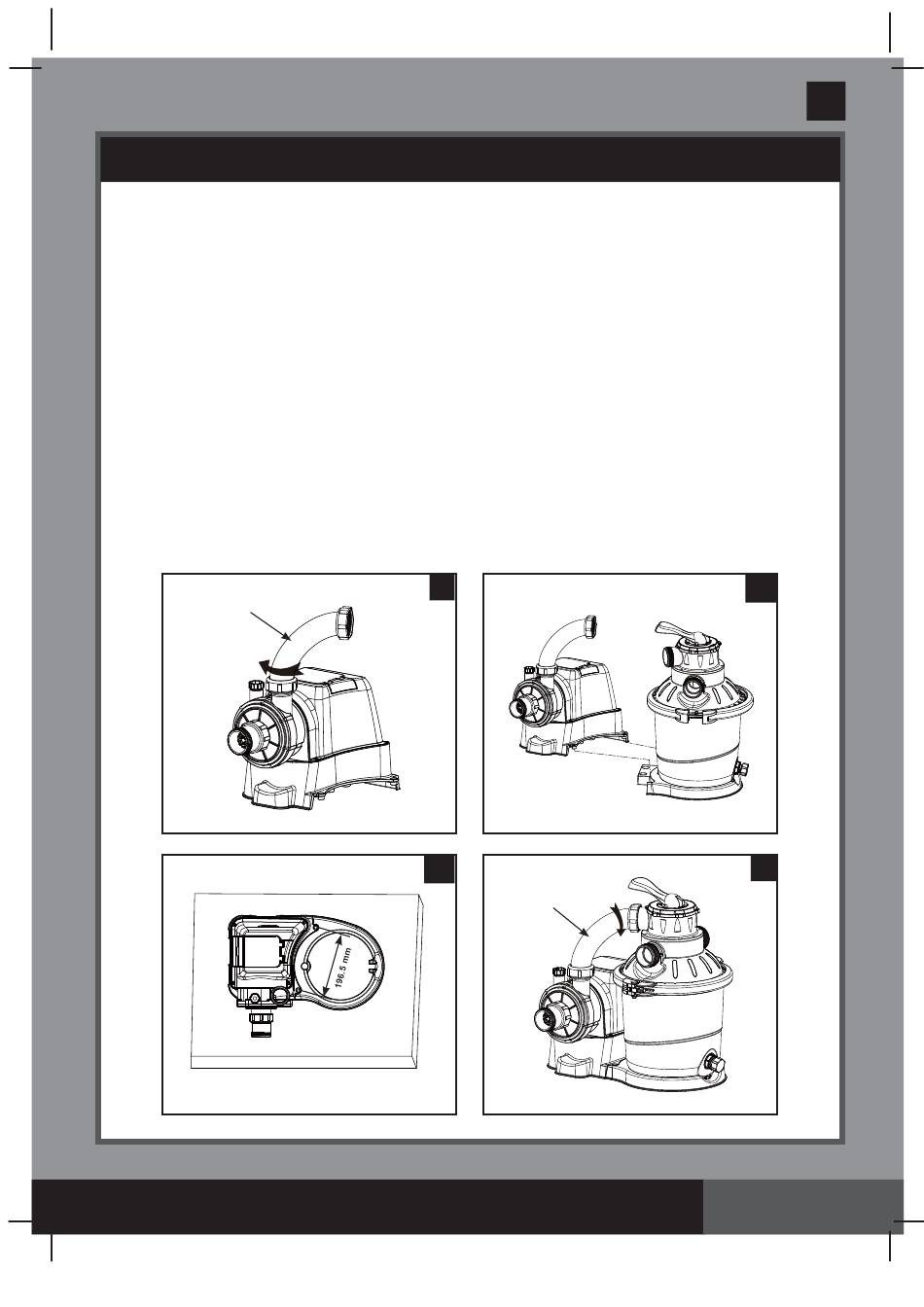 196.5 mm