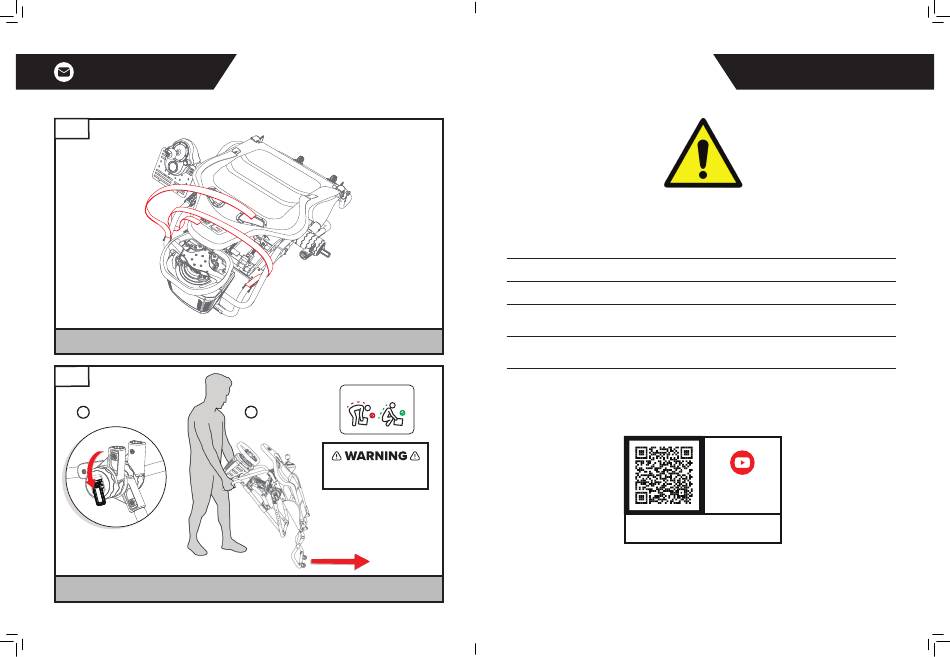 WARNING