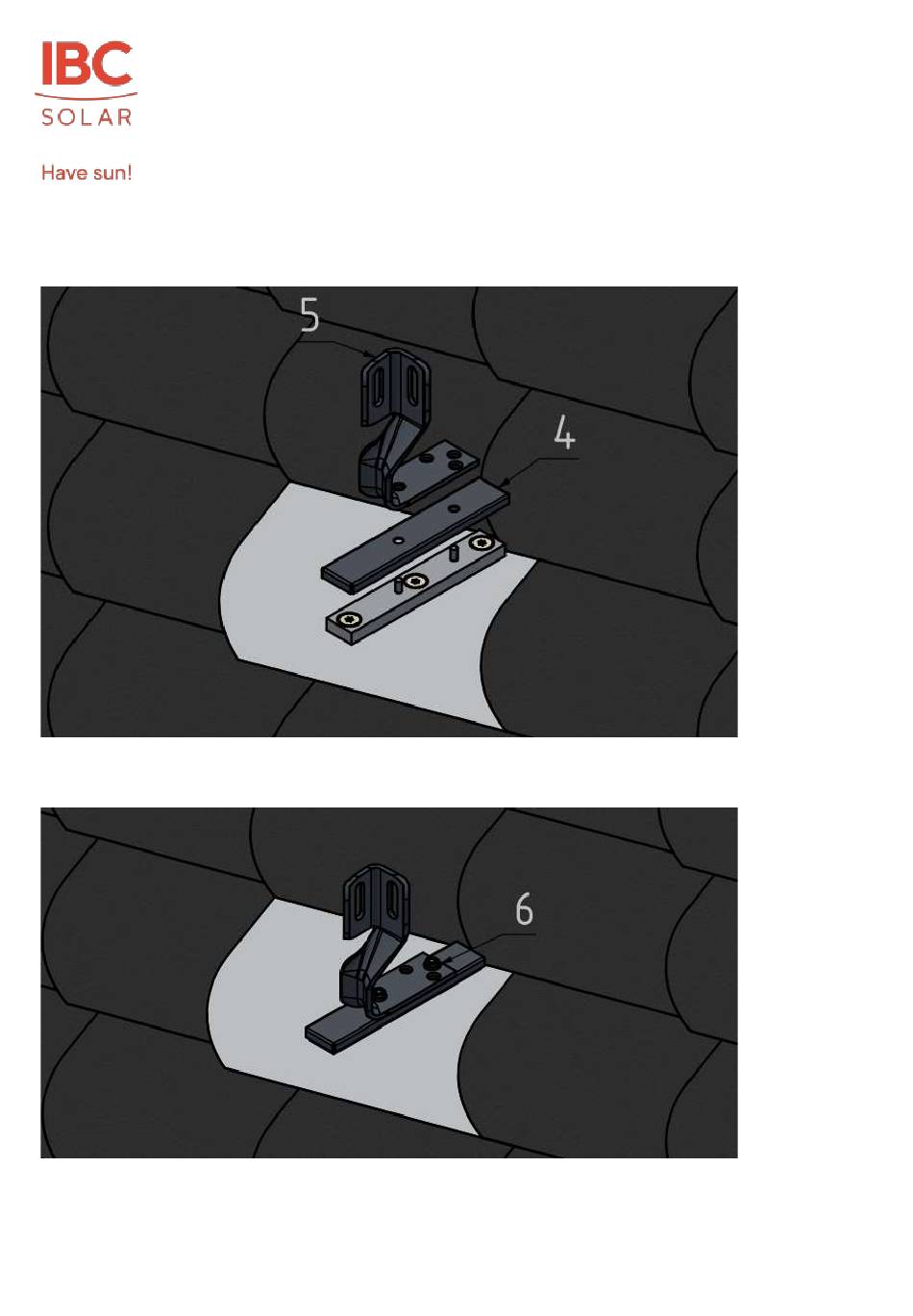 IBC
SOLAR

Have sun!

5

4

6