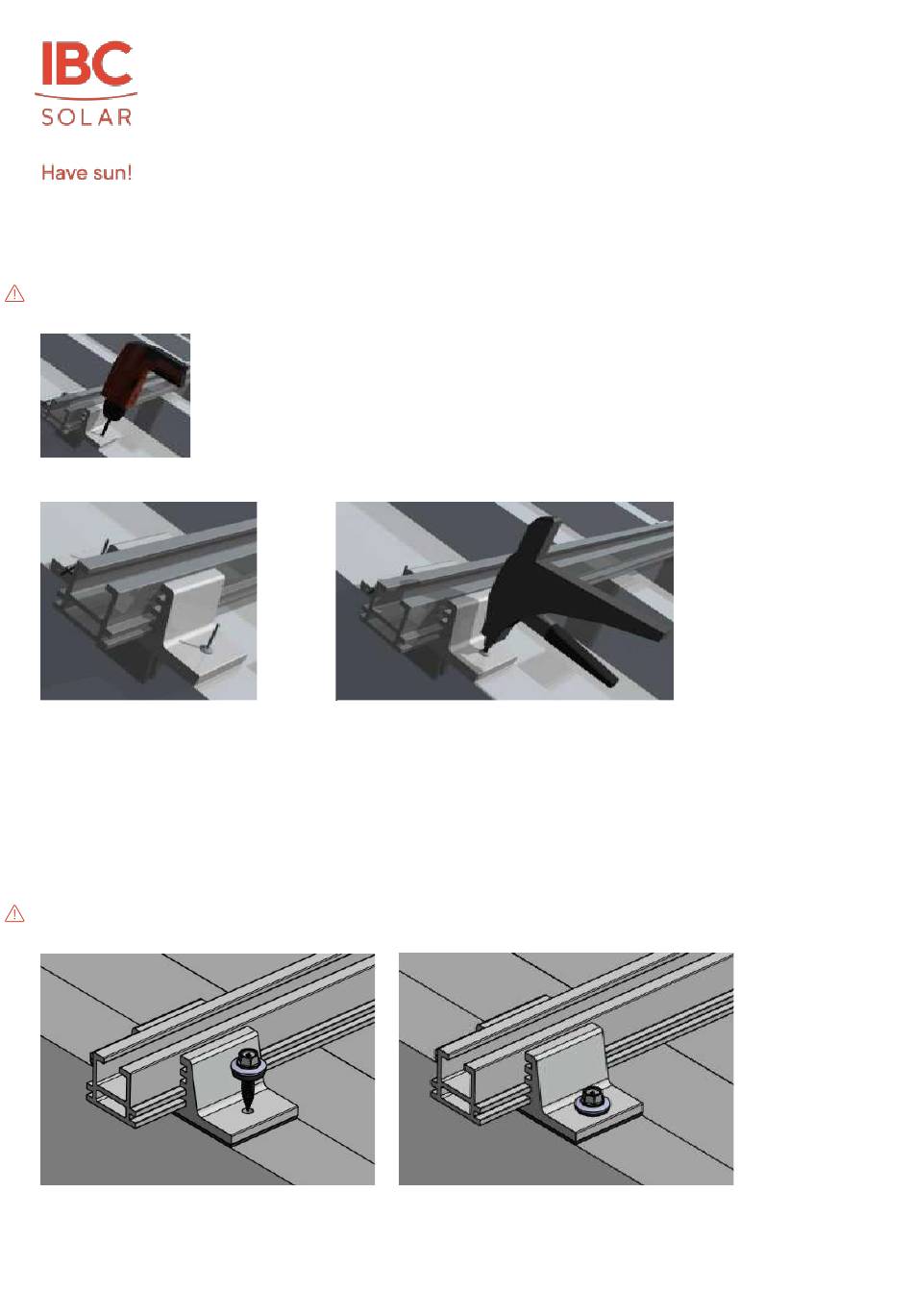 IBC
SOLAR

Have sun!