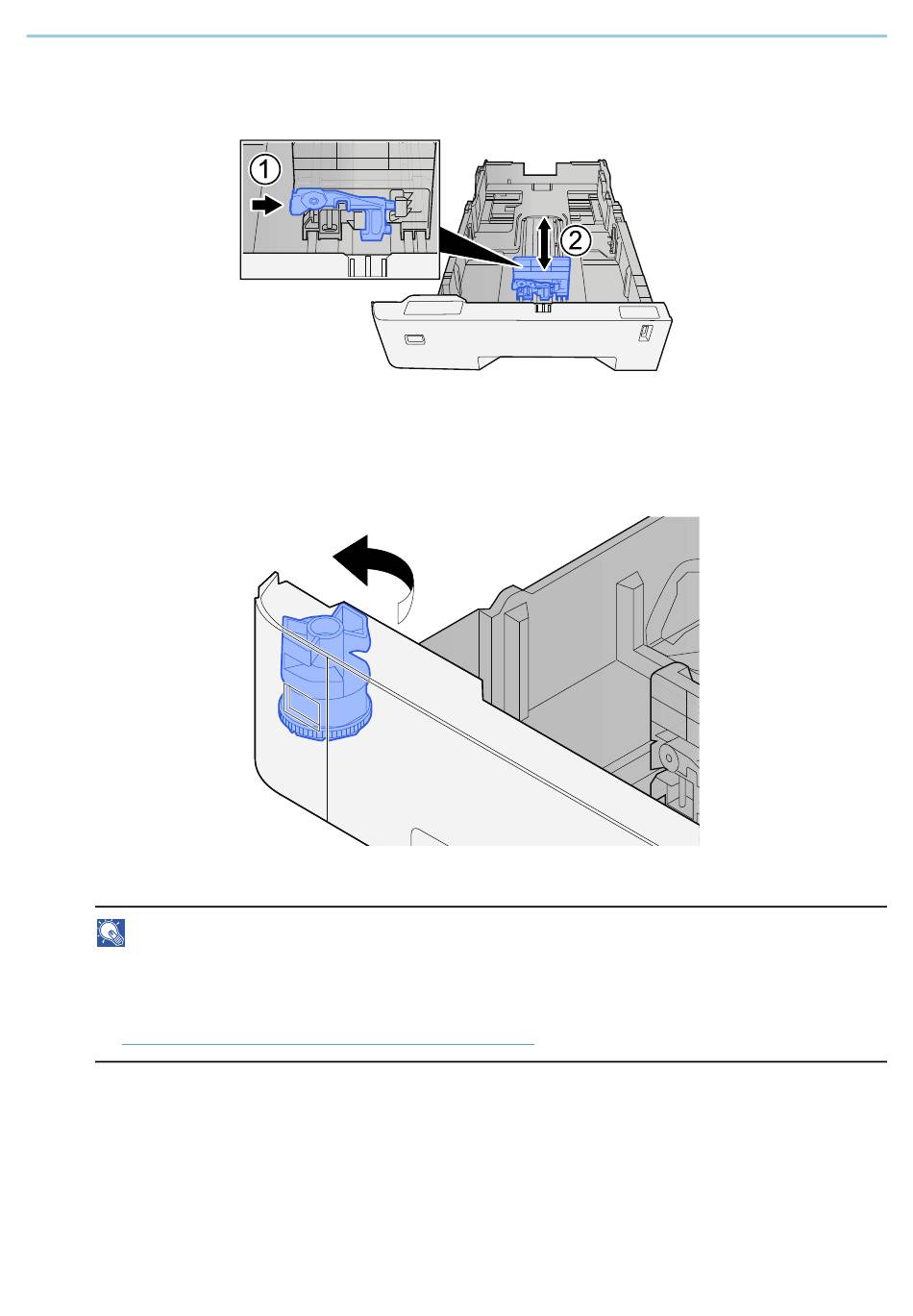 1

2