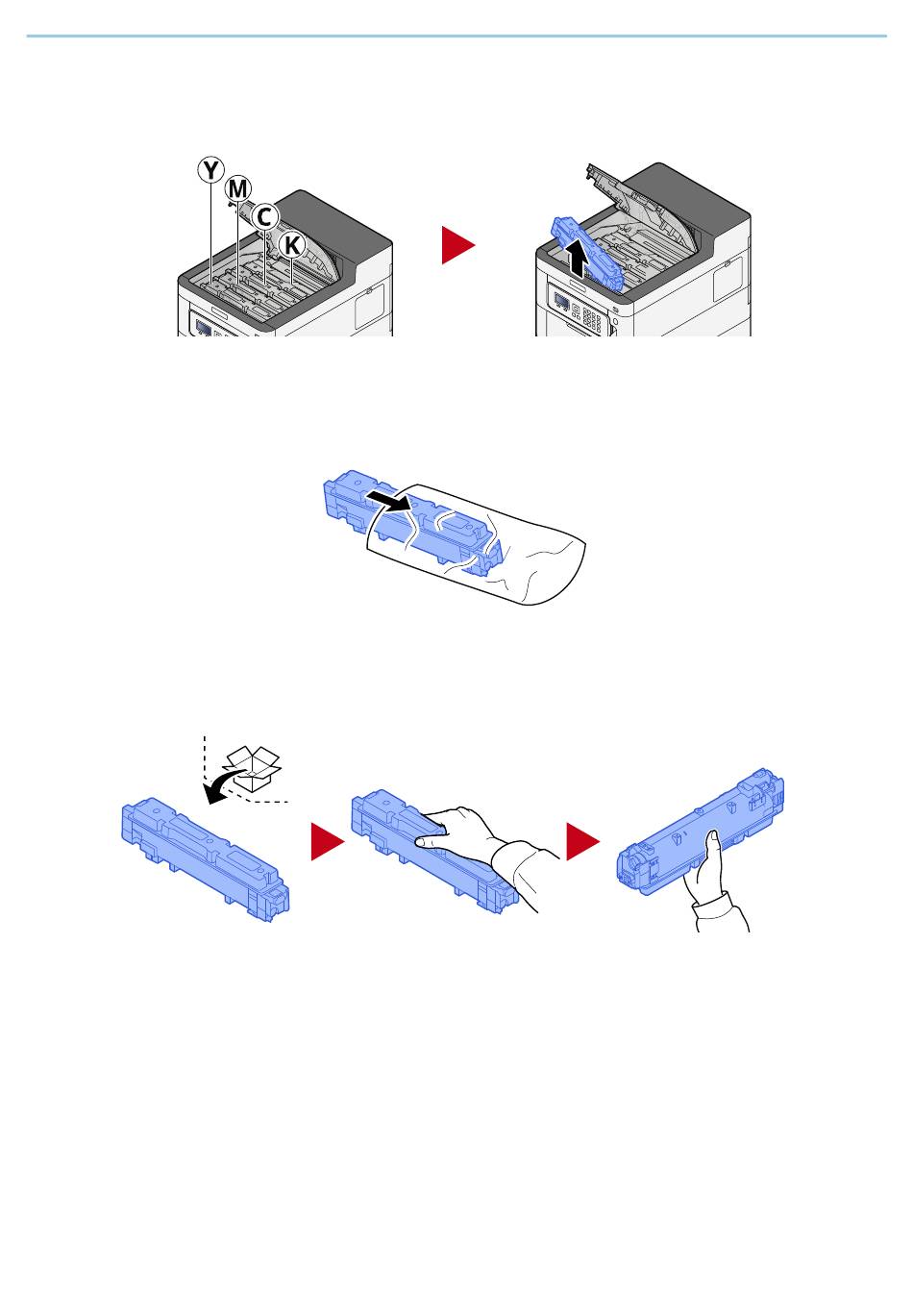 Y
M
C
K