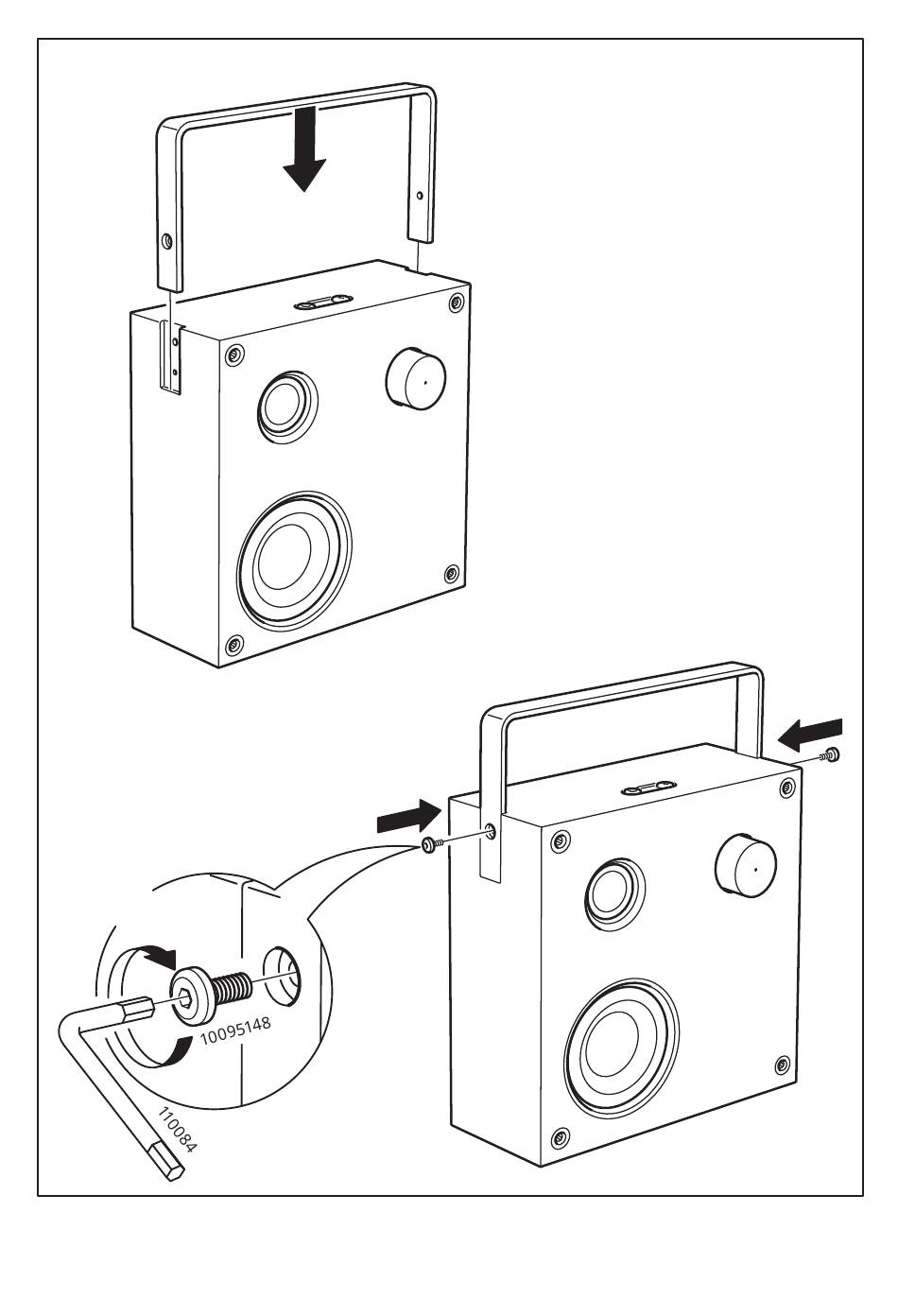 10095148

110084