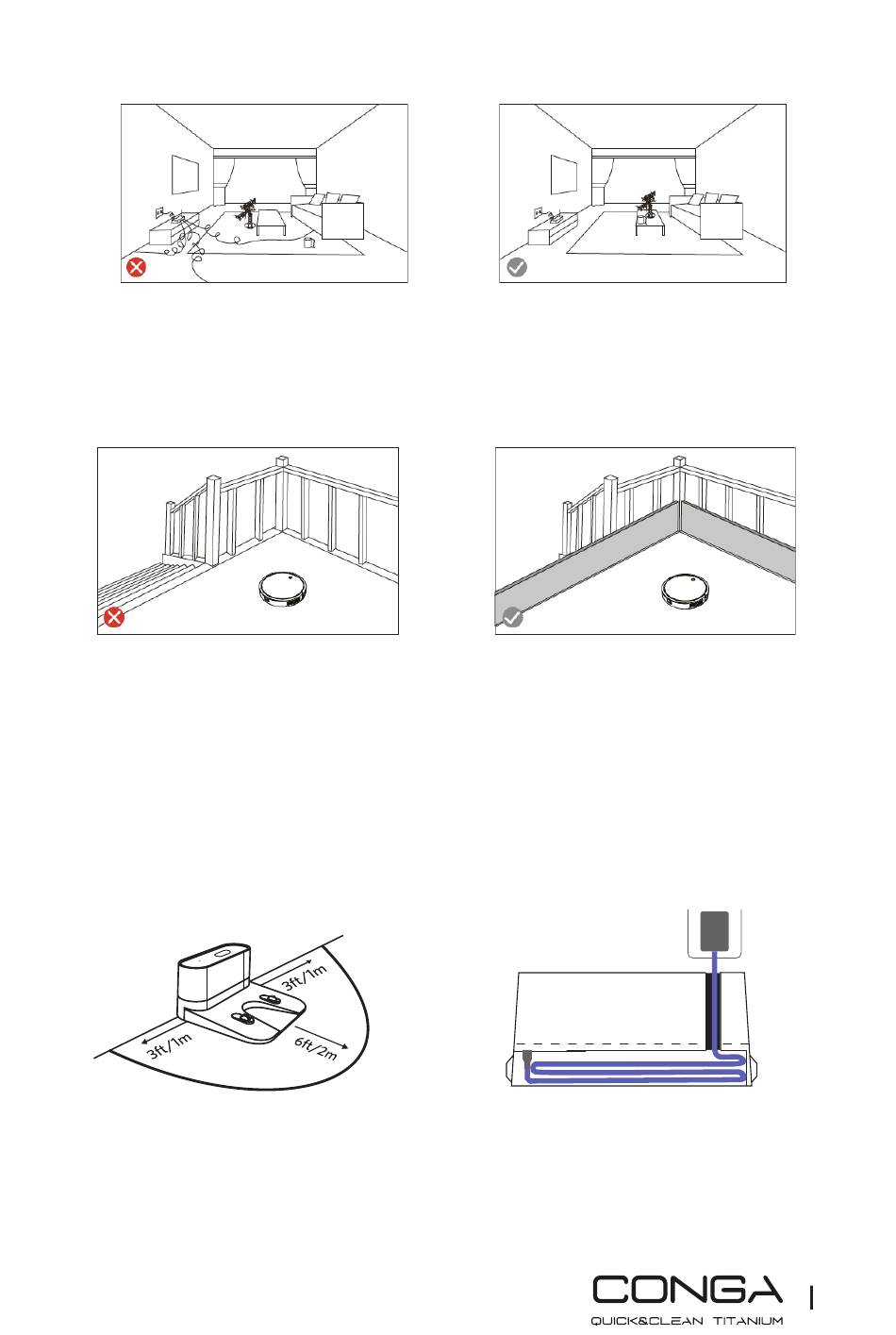 3ft/1m

3ft/1m

6ft/2m

CONGA
QUICK&CLEAN TITANIUM