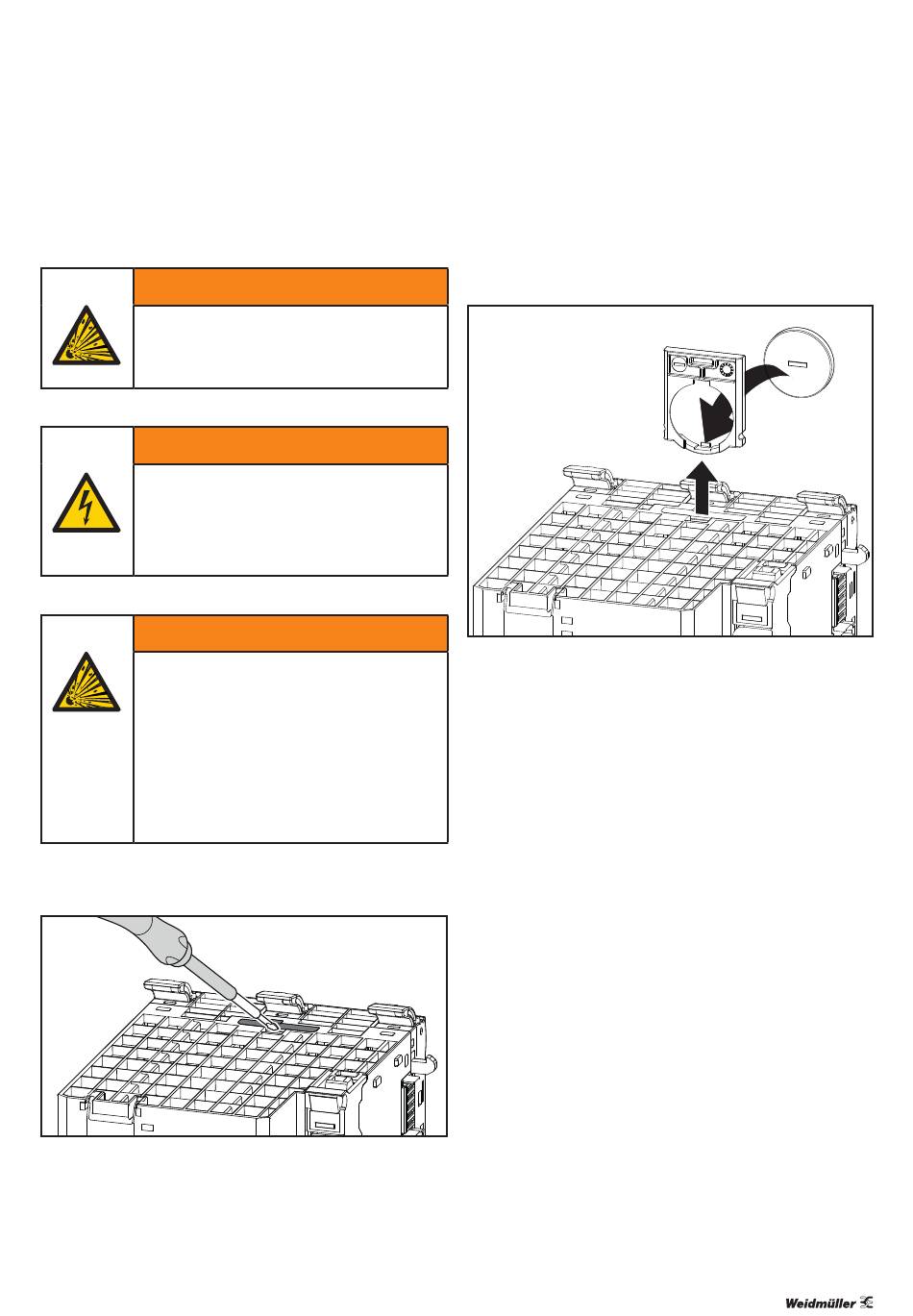 Weidmüller