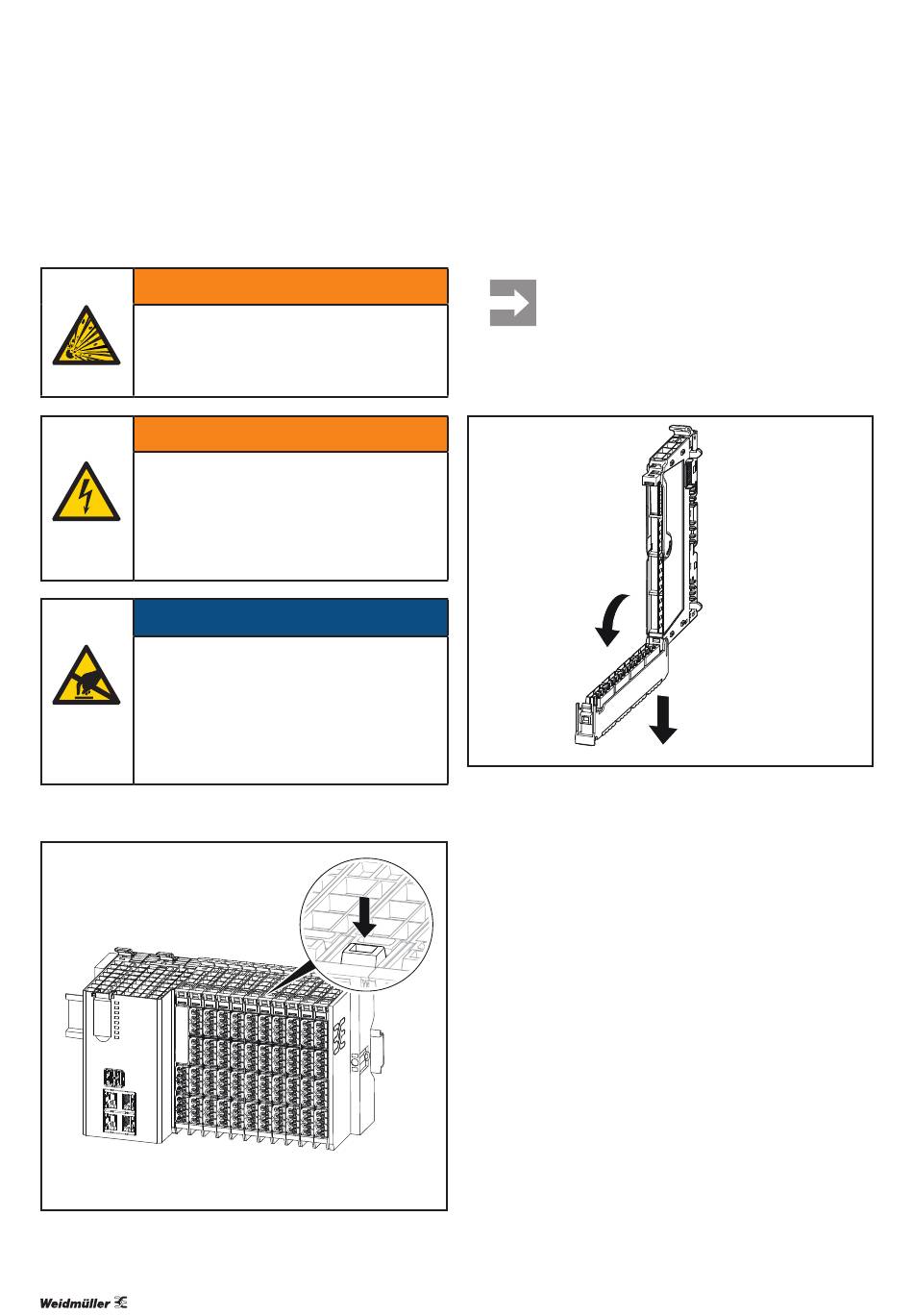 Weidmüller