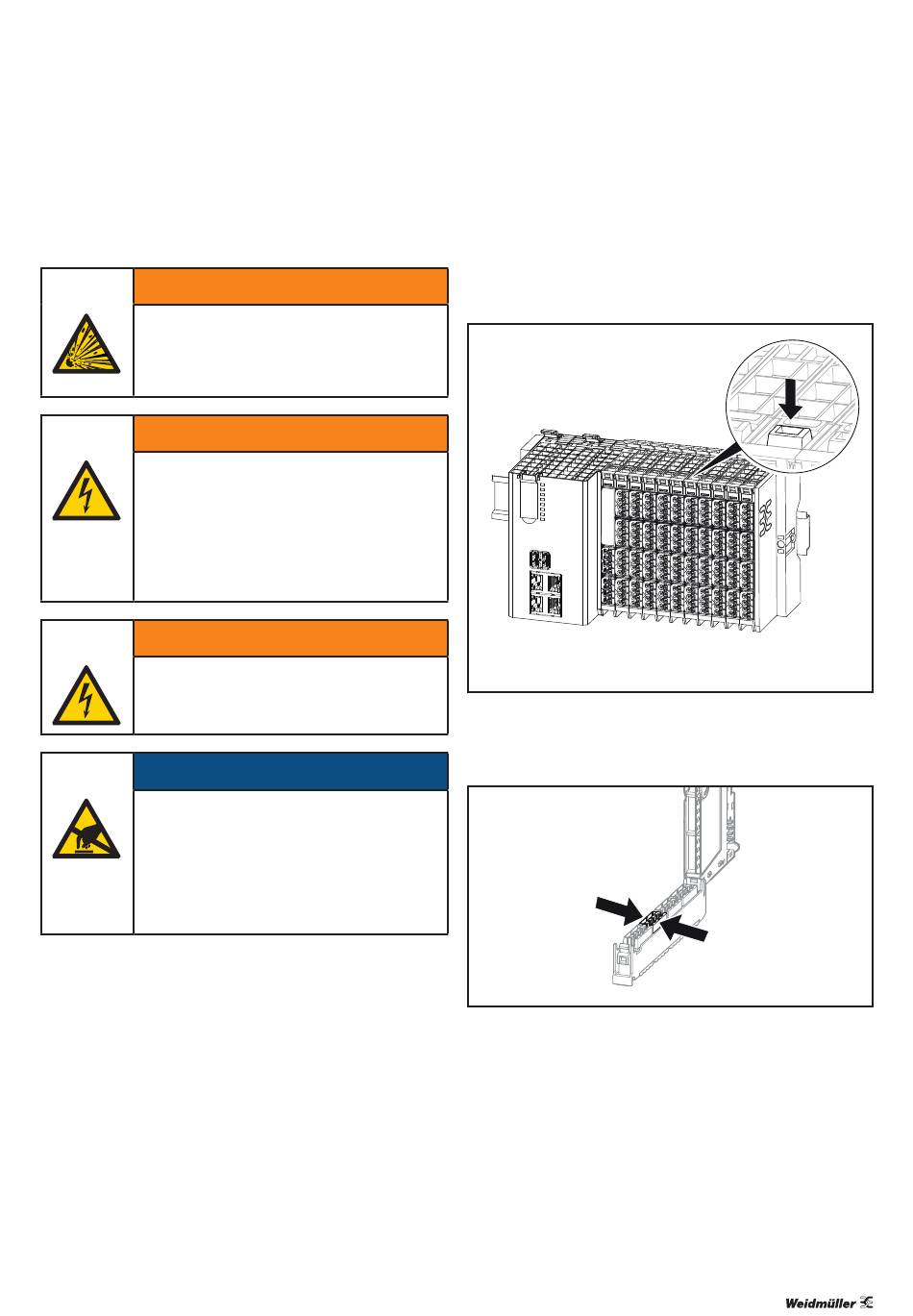 Weidmüller