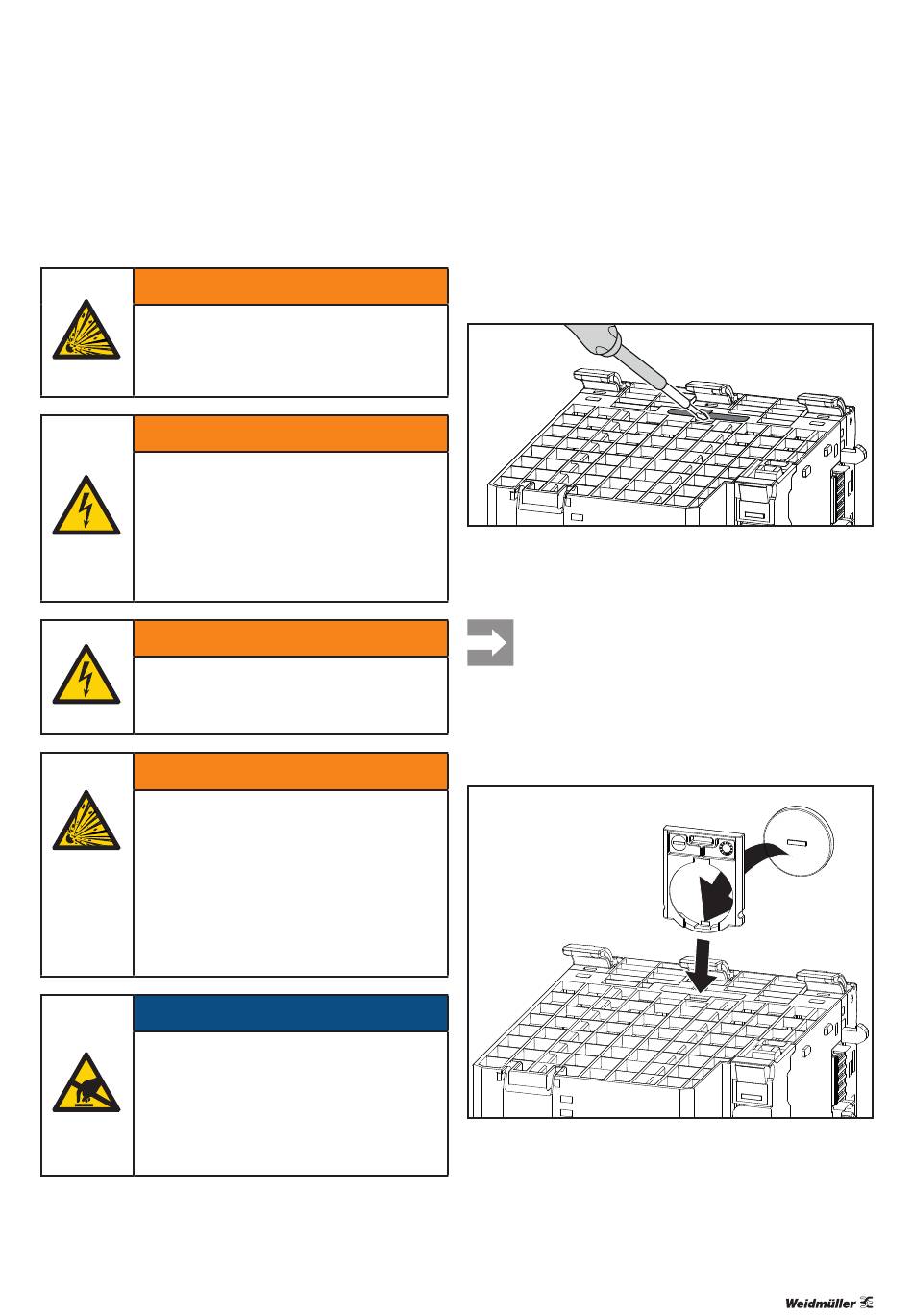 Weidmüller